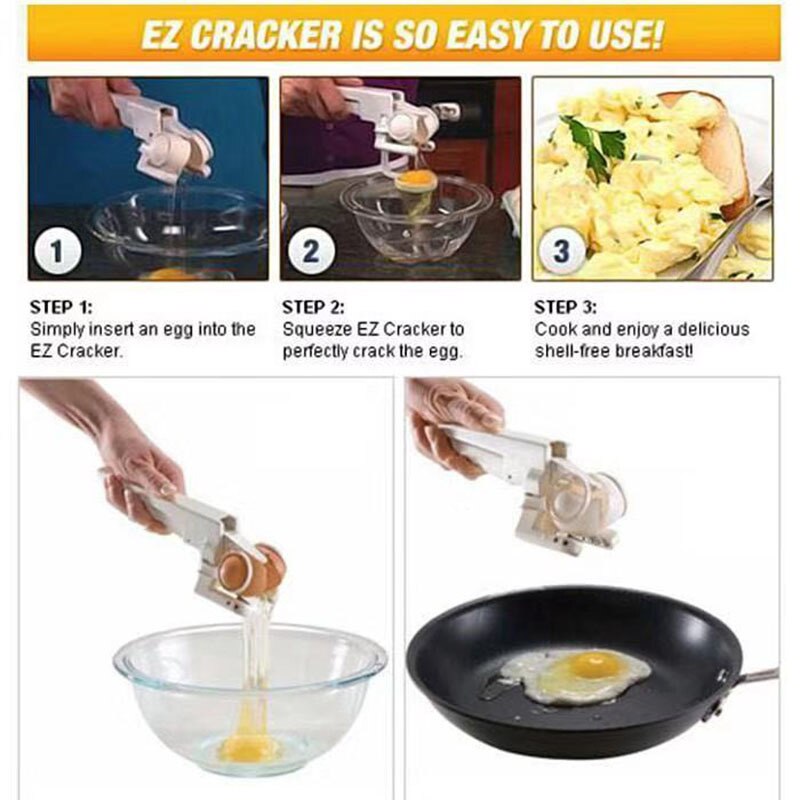 EZ CRACKER IS SO EASY TO USE!

1

2

3

STEP 1:
Simply insert an egg into the EZ Cracker.

STEP 2:
Squeeze EZ Cracker to perfectly crack the egg.

STEP 3:
Cook and enjoy a delicious shell-free breakfast!