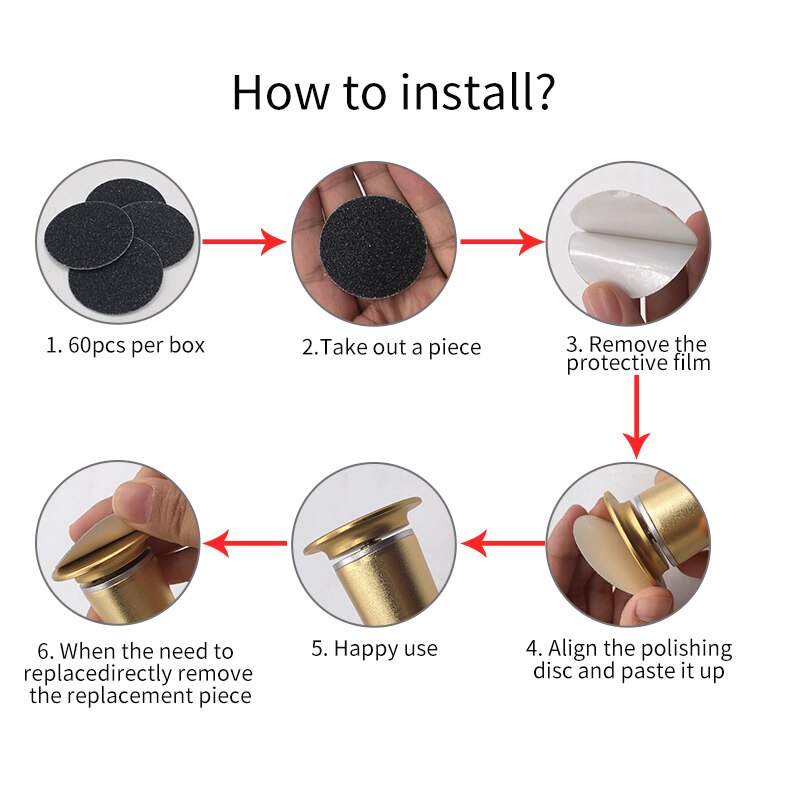 How to install?

1. 60pcs per box

2.Take out a piece

3. Remove the protective film

4. Align the polishing disc and paste it up

5. Happy use

6. When the need to replacedirectly remove the replacement piece