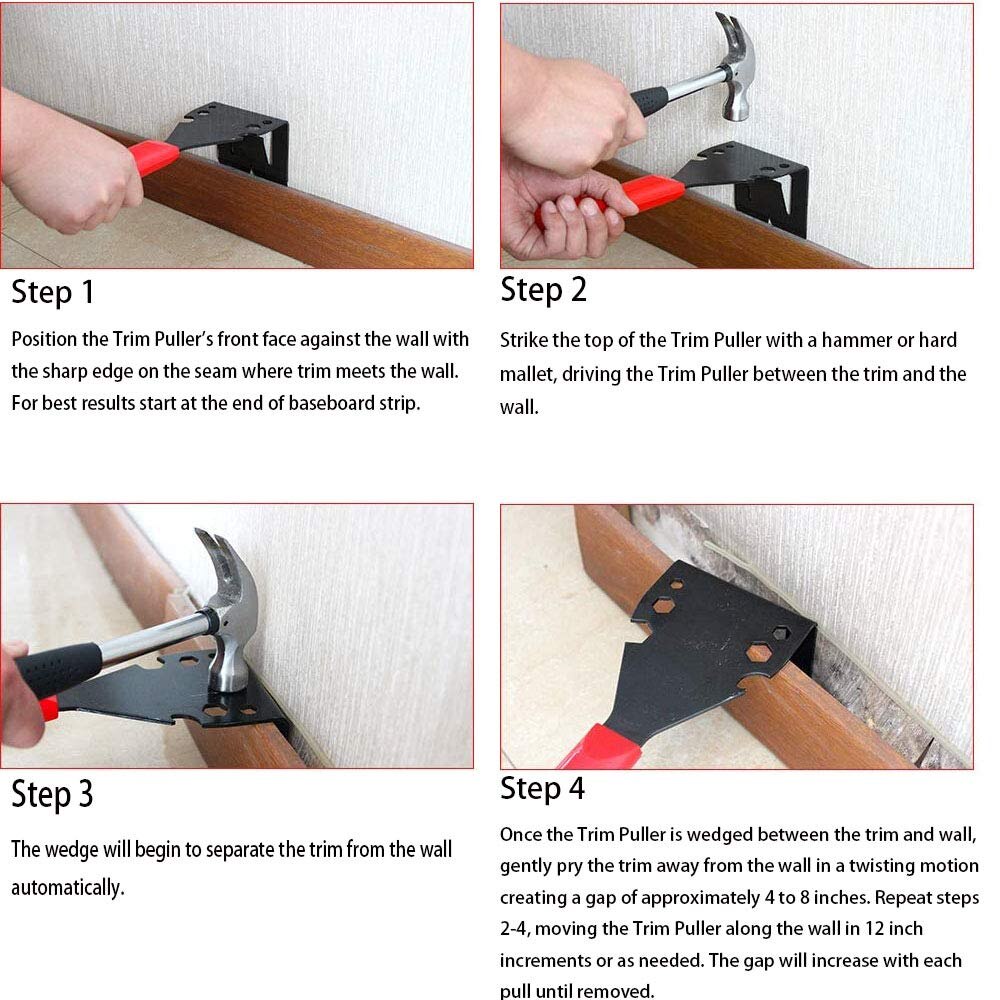 Step 1

Position the Trim Puller's front face against the wall with the sharp edge on the seam where trim meets the wall. For best results start at the end of baseboard strip.

Step 2

Strike the top of the Trim Puller with a hammer or hard mallet, driving the Trim Puller between the trim and the wall.

Step 3

The wedge will begin to separate the trim from the wall automatically.

Step 4

Once the Trim Puller is wedged between the trim and wall, gently pry the trim away from the wall in a twisting motion creating a gap of approximately 4 to 8 inches. Repeat steps 2-4, moving the Trim Puller along the wall in 12 inch increments or as needed. The gap will increase with each pull until removed.