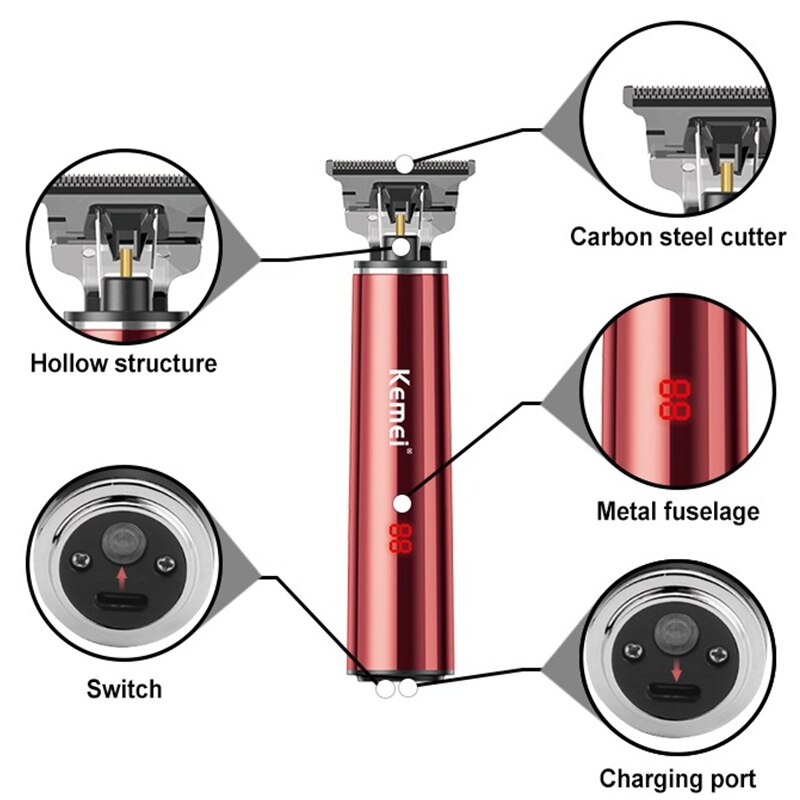 Carbon steel cutter

Hollow structure

Kemei®

88

88

Metal fuselage

Switch

Charging port