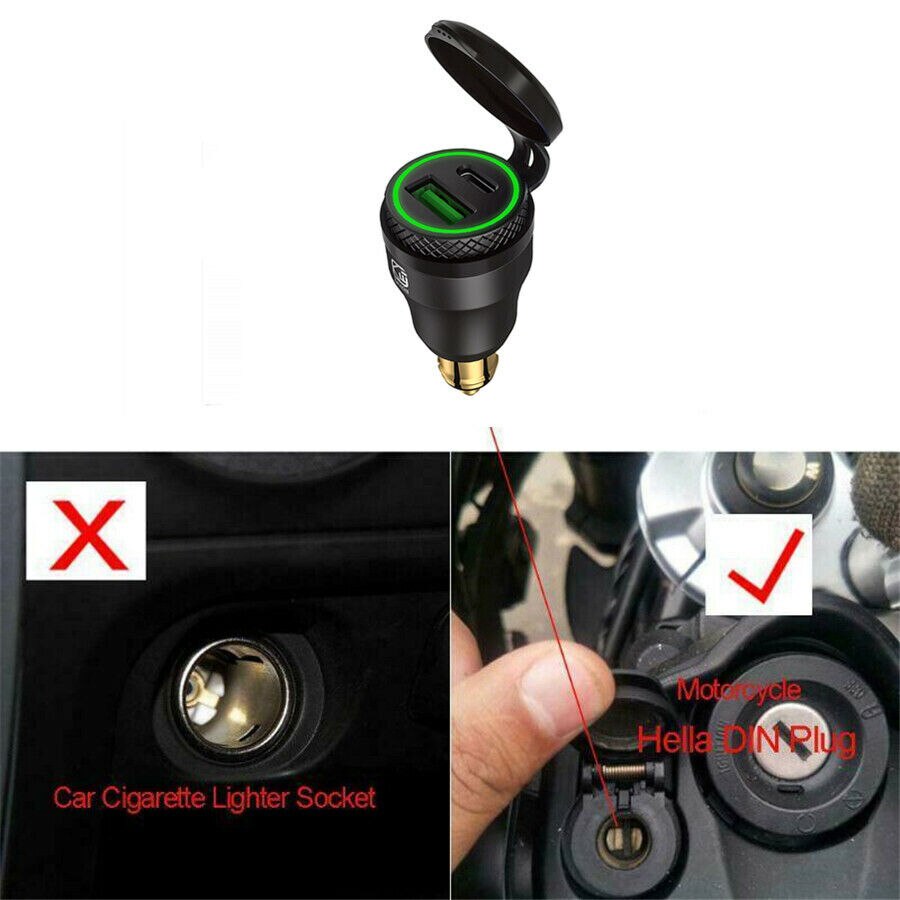 Car Cigarette Lighter Socket

Motorcycle
Hella DIN Plug