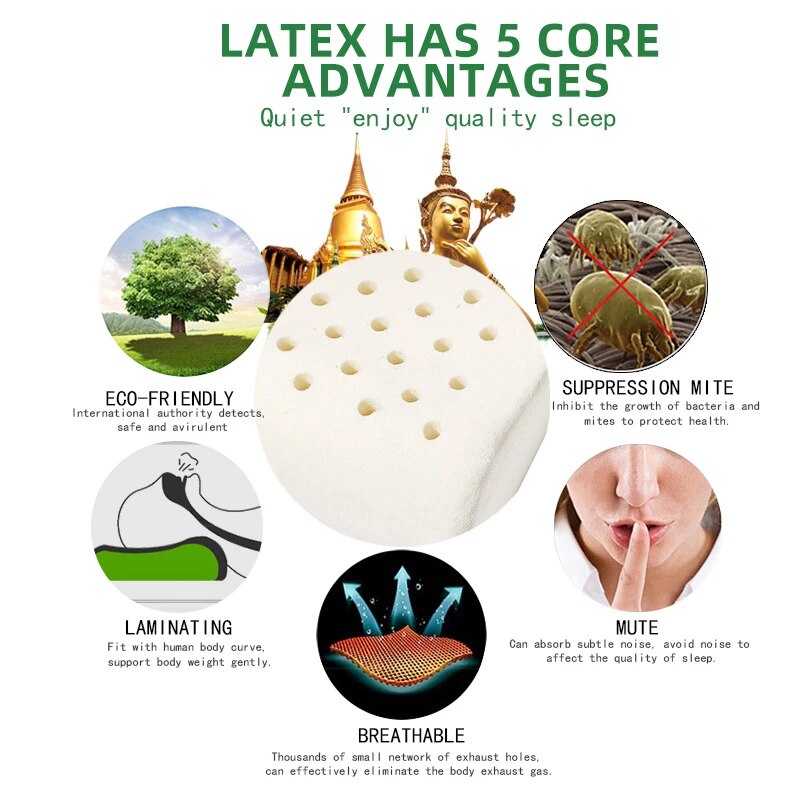 LATEX HAS 5 CORE ADVANTAGES
Quiet "enjoy" quality sleep

ECO-FRIENDLY
International authority detects, safe and avirulent

SUPPRESSION MITE
Inhibit the growth of bacteria and mites to protect health.

LAMINATING
Fit with human body curve, support body weight gently.

MUTE
Can absorb subtle noise, avoid noise to affect the quality of sleep.

BREATHABLE
Thousands of small network of exhaust holes, can effectively eliminate the body exhaust gas.