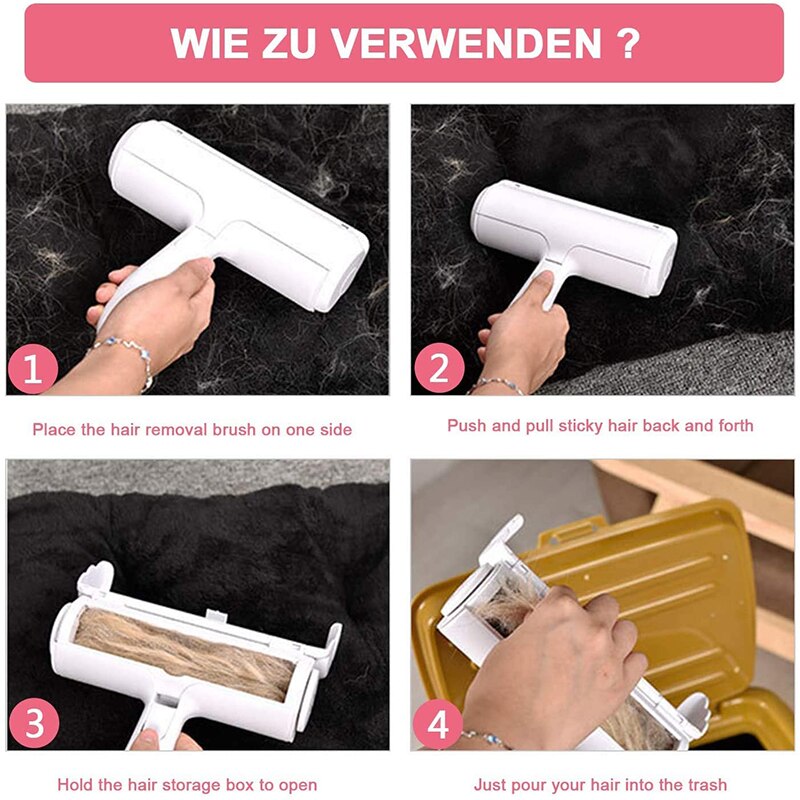 WIE ZU VERWENDEN ?

1

Place the hair removal brush on one side

2

Push and pull sticky hair back and forth

3

Hold the hair storage box to open

4

Just pour your hair into the trash