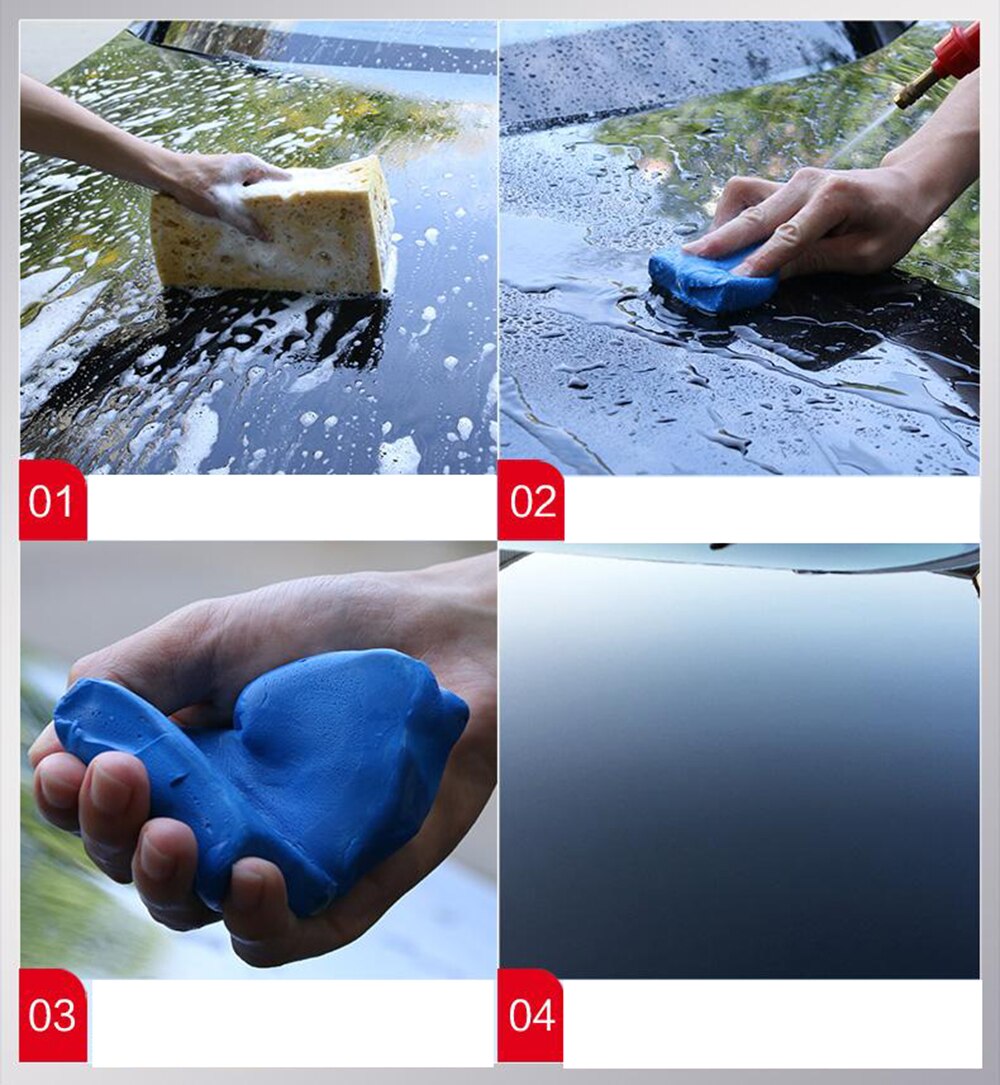 01

02

03

04