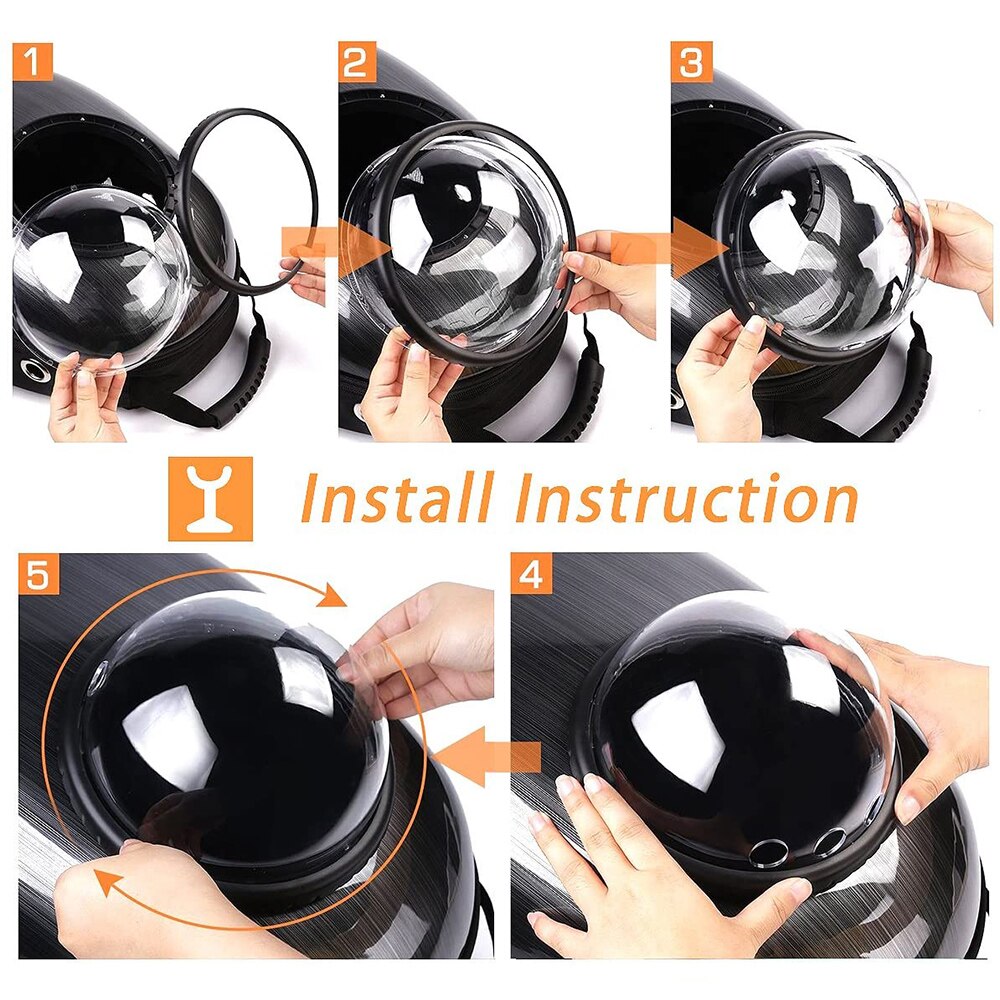 1

2

3

Install Instruction

5

4