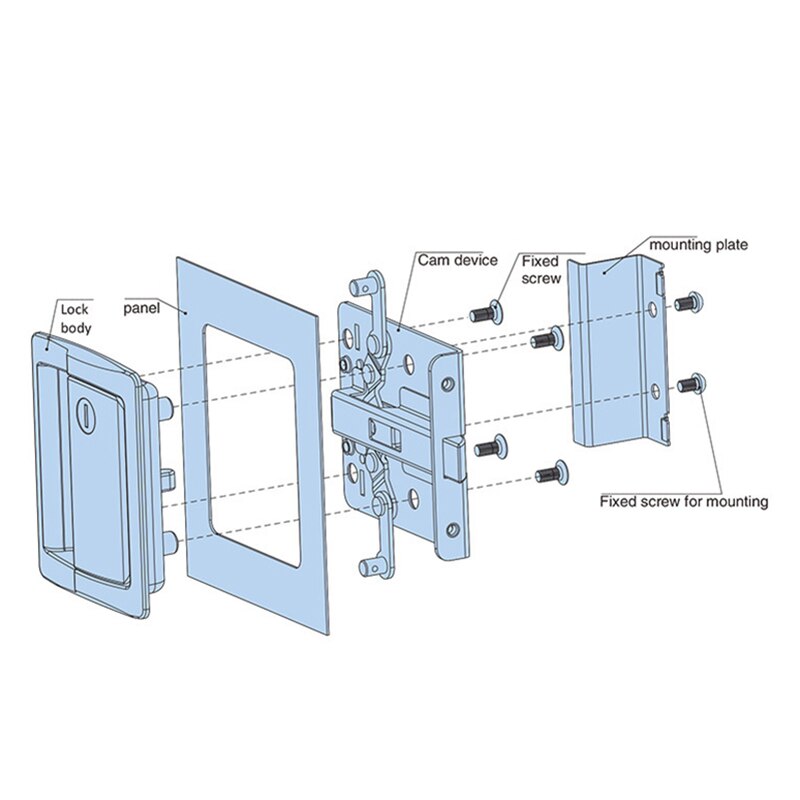 Lock body

panel

Cam device

Fixed screw

mounting plate

Fixed screw for mounting