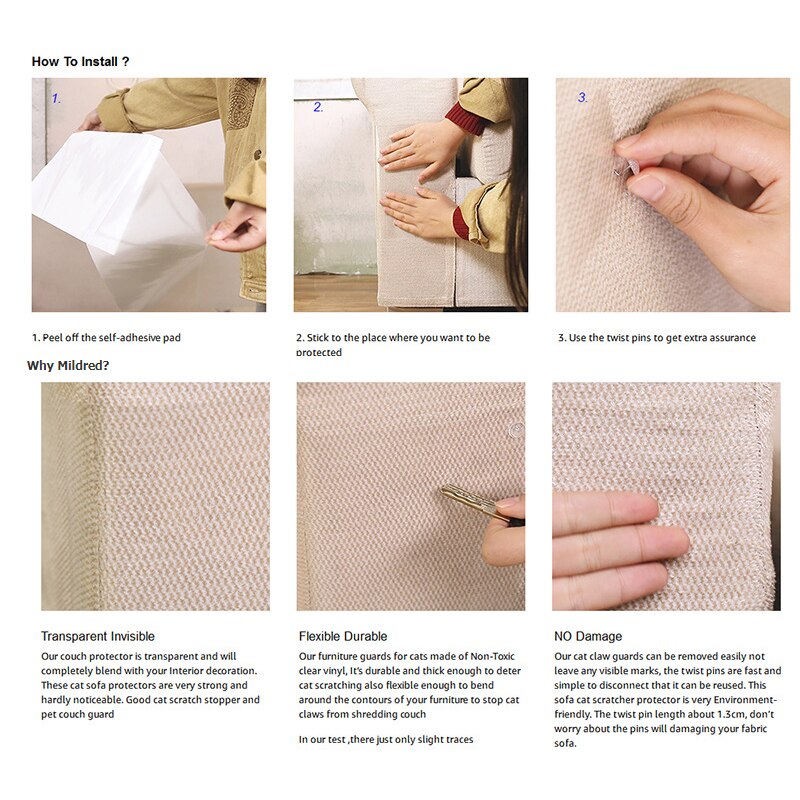 How To Install ?

1.

2.

3.

1. Peel off the self-adhesive pad

2. Stick to the place where you want to be protected

3. Use the twist pins to get extra assurance

Why Mildred?

Transparent Invisible

Our couch protector is transparent and will completely blend with your Interior decoration. These cat sofa protectors are very strong and hardly noticeable. Good cat scratch stopper and pet couch guard

Flexible Durable

Our furniture guards for cats made of Non-Toxic clear vinyl, It's durable and thick enough to deter cat scratching also flexible enough to bend around the contours of your furniture to stop cat claws from shredding couch

In our test ,there just only slight traces

NO Damage

Our cat claw guards can be removed easily not leave any visible marks, the twist pins are fast and simple to disconnect that it can be reused. This sofa cat scratcher protector is very Environment-friendly. The twist pin length about 1.3cm, don't worry about the pins will damaging your fabric sofa.