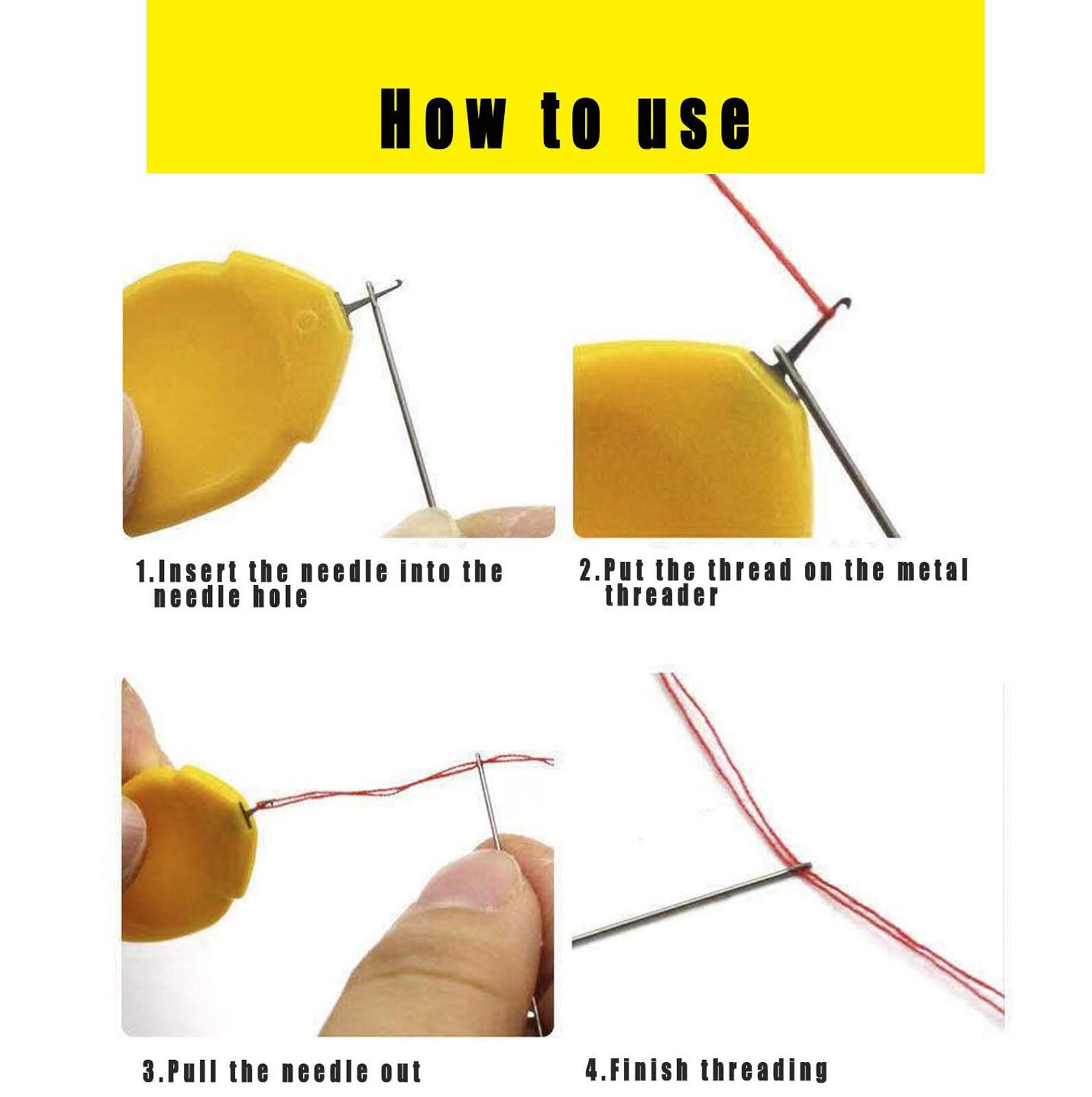 How to use

1.Insert the needle into the needle hole

2.Put the thread on the metal threader

3.Pull the needle out

4.Finish threading