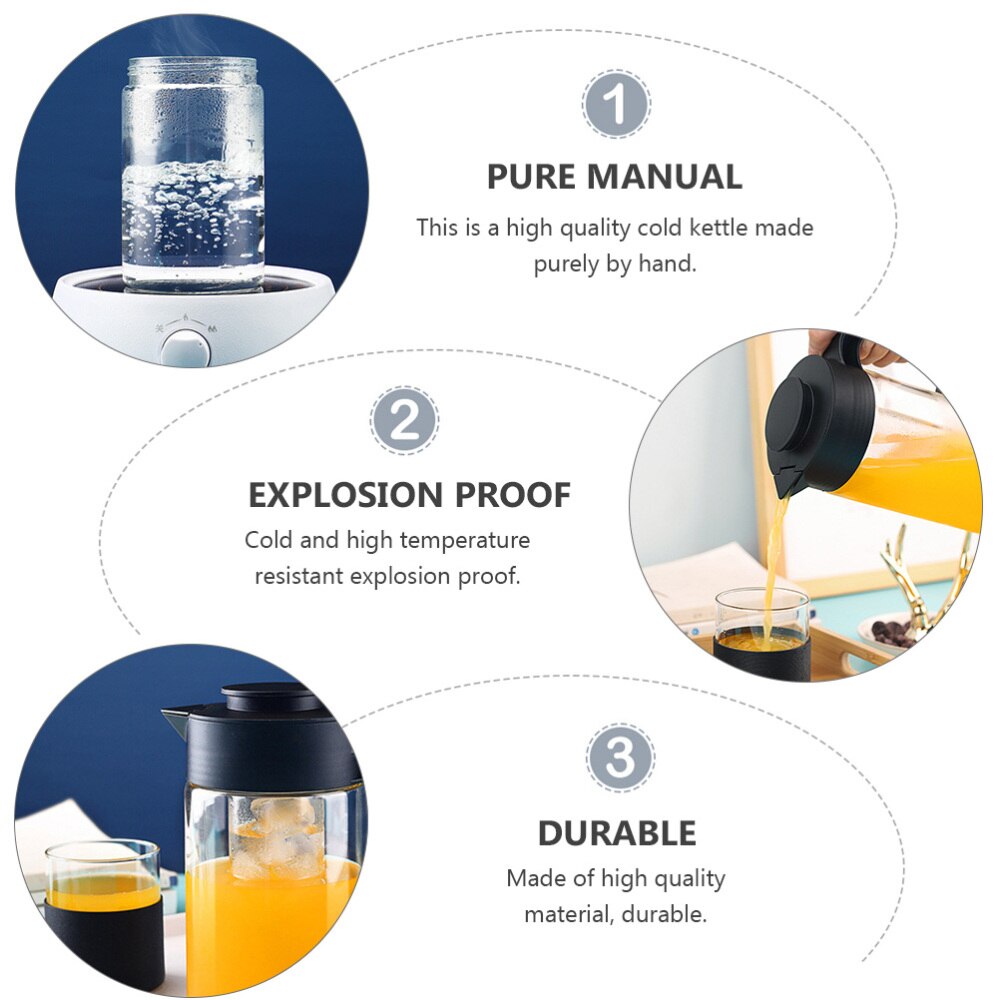 1

PURE MANUAL

This is a high quality cold kettle made purely by hand.

2

EXPLOSION PROOF

Cold and high temperature resistant explosion proof.

3

DURABLE

Made of high quality material, durable.