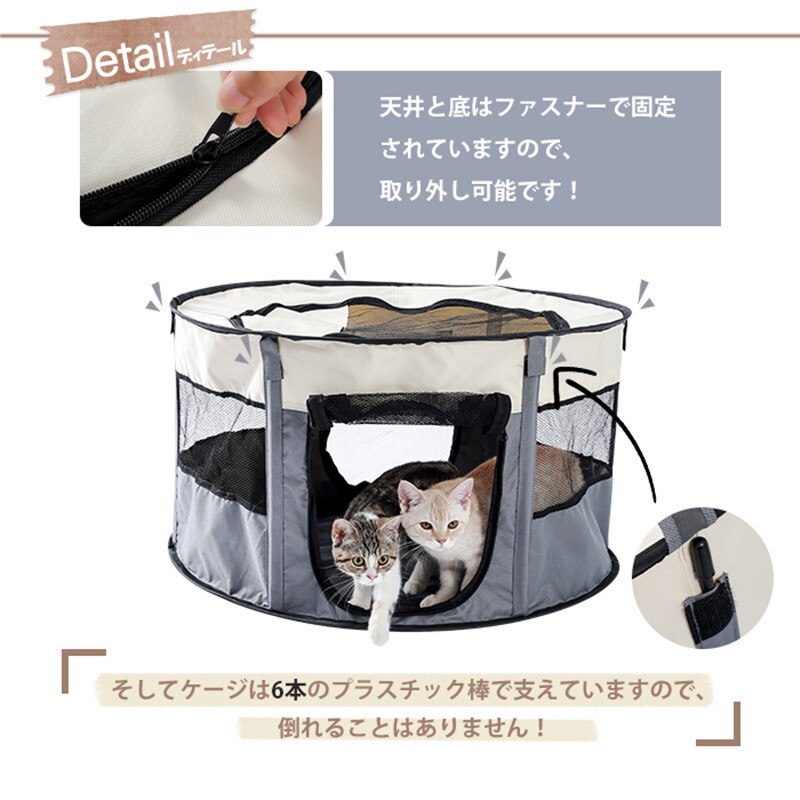 Detail ディテール

天井と底はファスナーで固定されていますので、取り外し可能です！

そしてケージは6本のプラスチック棒で支えていますので、倒れることはありません！