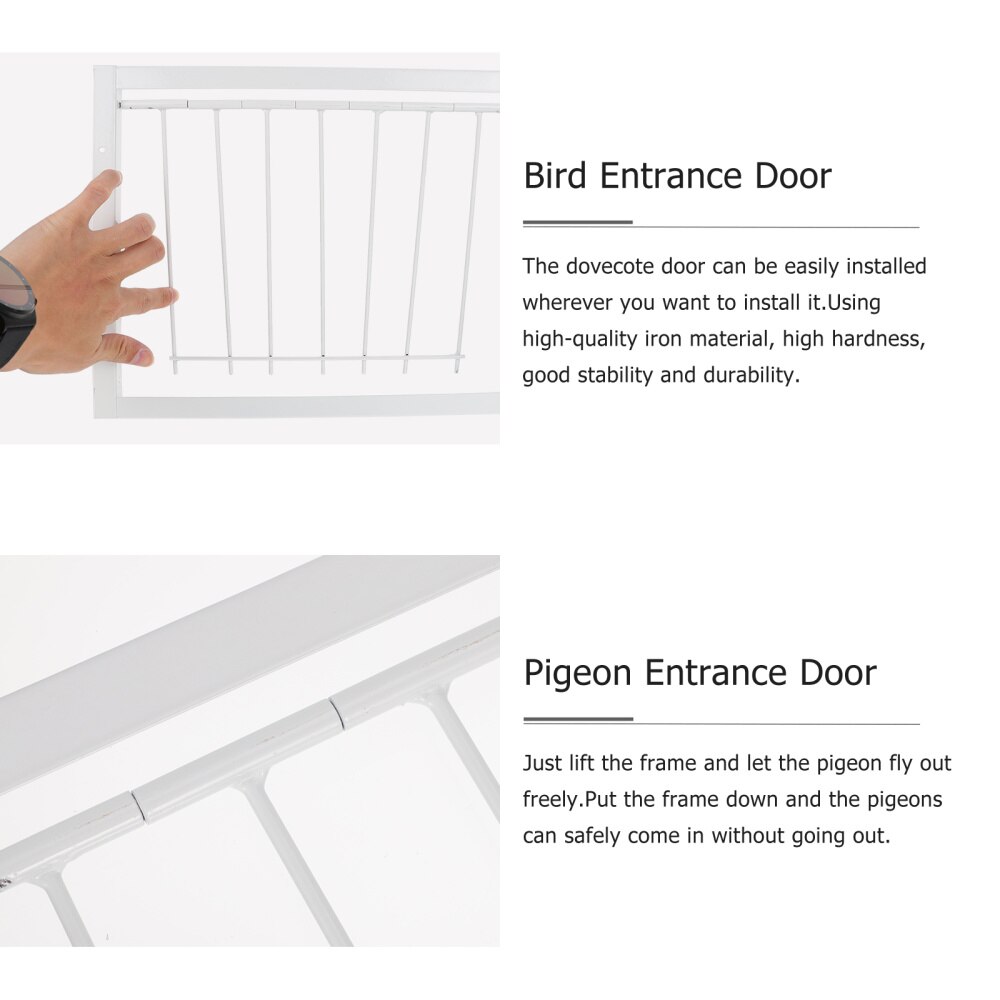 Bird Entrance Door

The dovecote door can be easily installed wherever you want to install it.Using high-quality iron material, high hardness, good stability and durability.

Pigeon Entrance Door

Just lift the frame and let the pigeon fly out freely.Put the frame down and the pigeons can safely come in without going out.