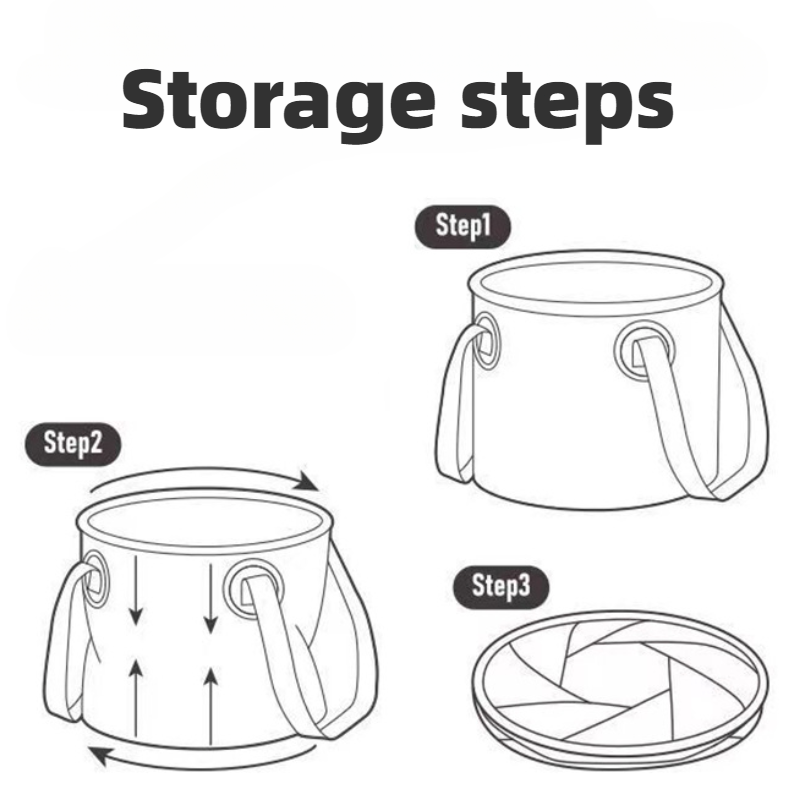 Storage steps

Step1

Step2

Step3