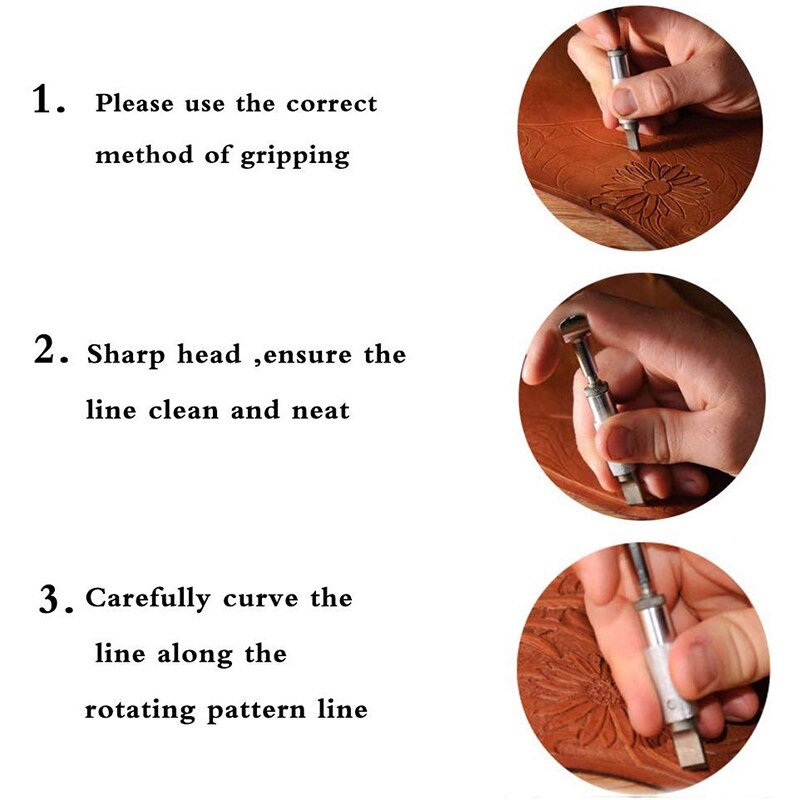 1. Please use the correct method of gripping

2. Sharp head ,ensure the line clean and neat

3. Carefully curve the line along the rotating pattern line