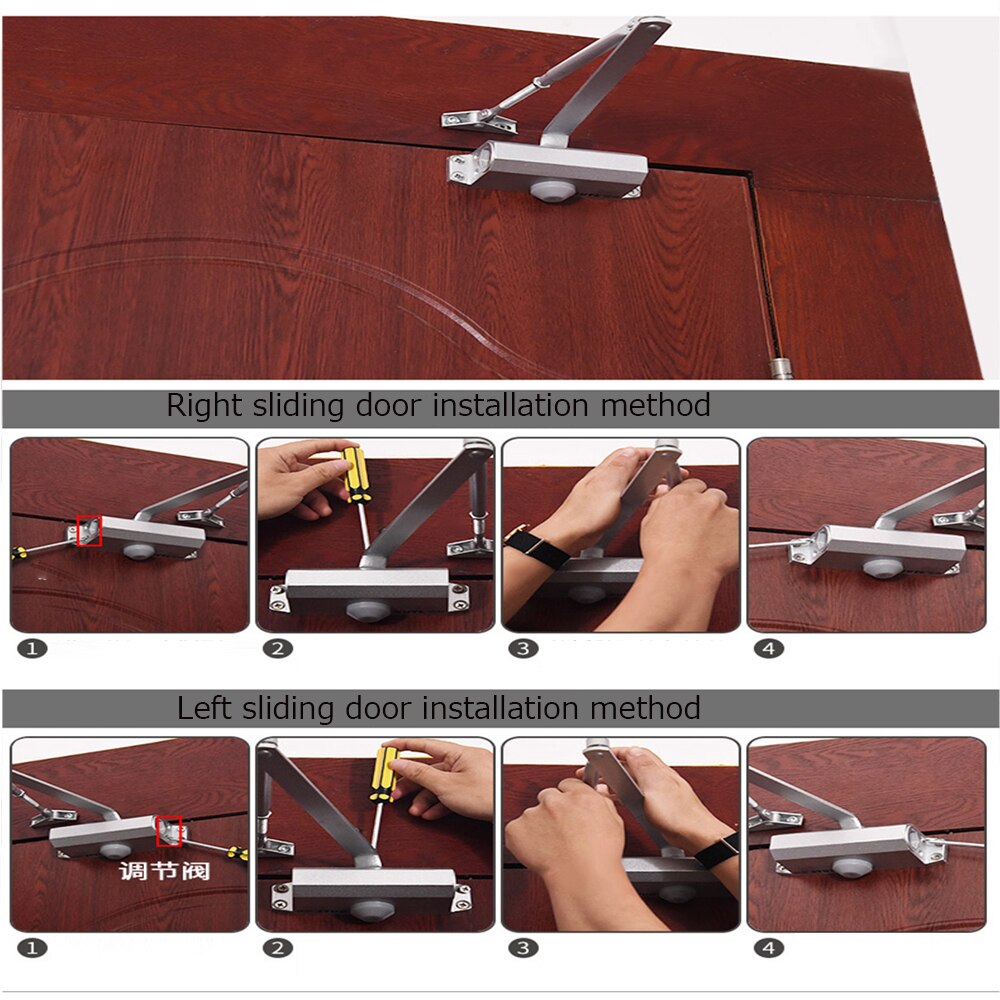 Right sliding door installation method

1

2

3

4

Left sliding door installation method

调节阀

1

2

3

4