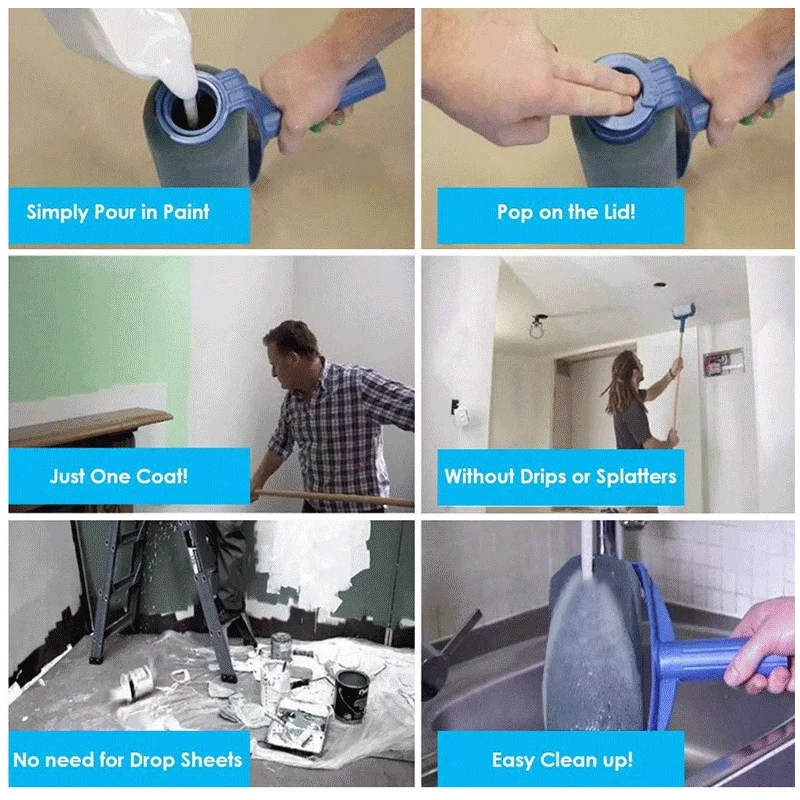 Simply Pour in Paint

Pop on the Lid!

Just One Coat!

Without Drips or Splatters

No need for Drop Sheets

Easy Clean up!