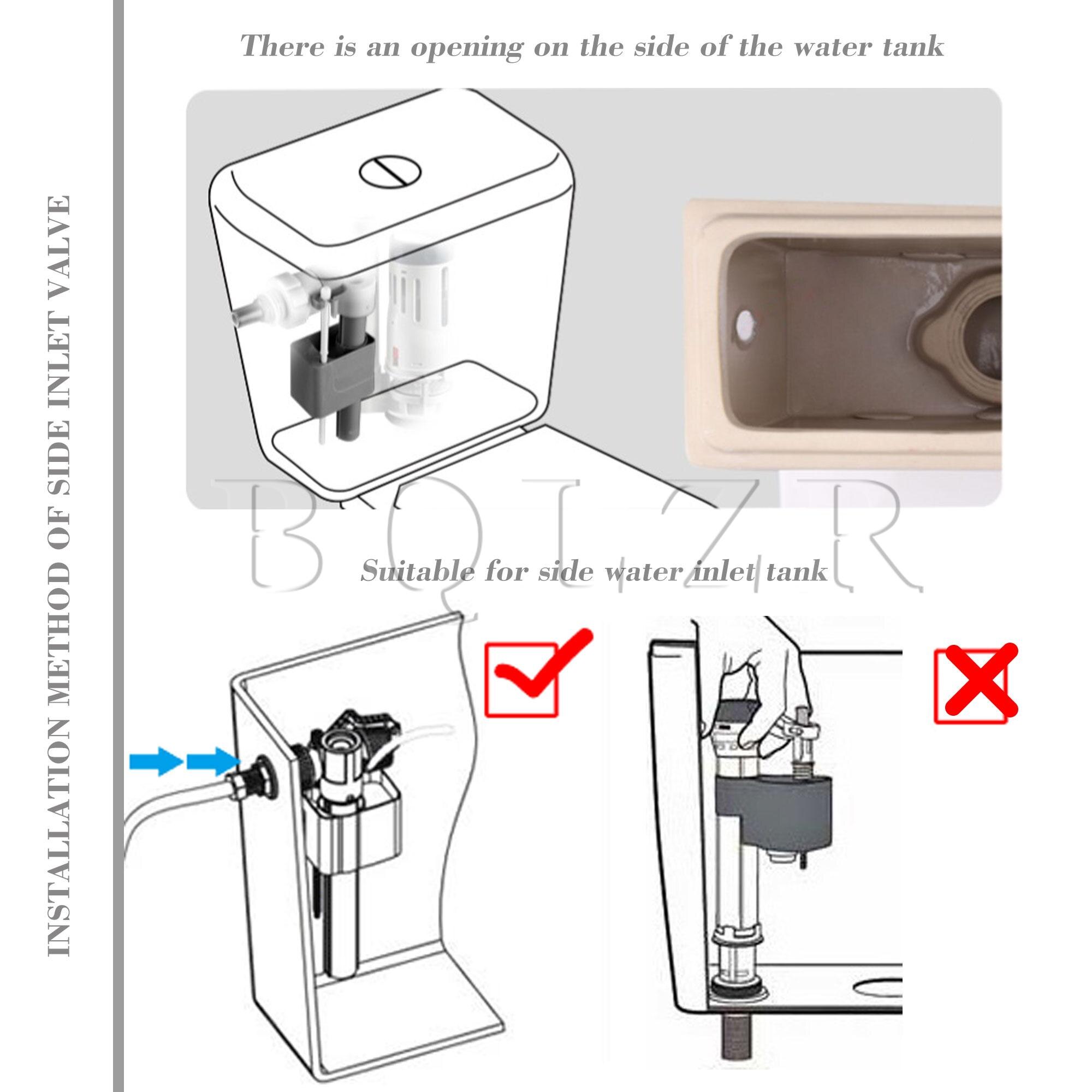 INSTALLATION METHOD OF SIDE INLET VALVE

There is an opening on the side of the water tank

BQLZR

Suitable for side water inlet tank