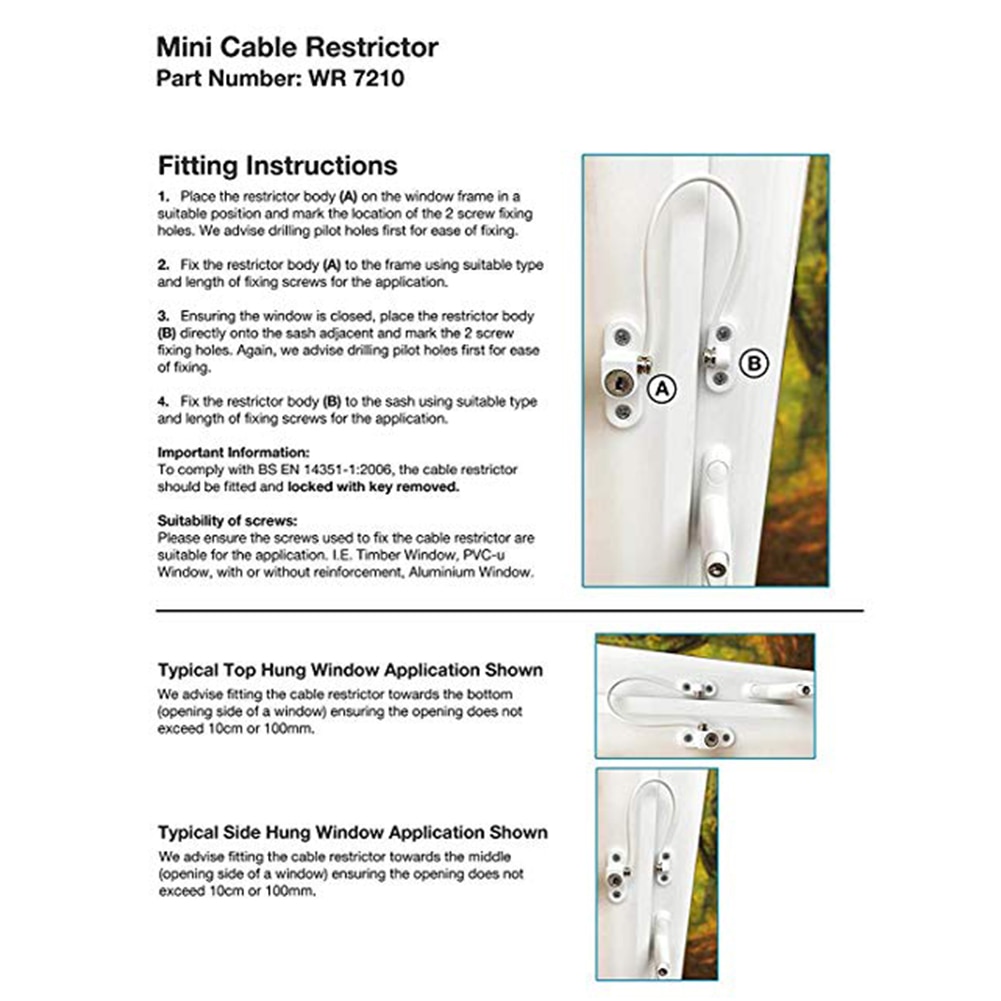 Mini Cable Restrictor
Part Number: WR 7210

Fitting Instructions

1. Place the restrictor body (A) on the window frame in a suitable position and mark the location of the 2 screw fixing holes. We advise drilling pilot holes first for ease of fixing.

2. Fix the restrictor body (A) to the frame using suitable type and length of fixing screws for the application.

3. Ensuring the window is closed, place the restrictor body (B) directly onto the sash adjacent and mark the 2 screw fixing holes. Again, we advise drilling pilot holes first for ease of fixing.

4. Fix the restrictor body (B) to the sash using suitable type and length of fixing screws for the application.

Important Information:
To comply with BS EN 14351-1:2006, the cable restrictor should be fitted and locked with key removed.

Suitability of screws:
Please ensure the screws used to fix the cable restrictor are suitable for the application. I.E. Timber Window, PVC-u Window, with or without reinforcement, Aluminium Window.

A

B

Typical Top Hung Window Application Shown
We advise fitting the cable restrictor towards the bottom (opening side of a window) ensuring the opening does not exceed 10cm or 100mm.

Typical Side Hung Window Application Shown
We advise fitting the cable restrictor towards the middle (opening side of a window) ensuring the opening does not exceed 10cm or 100mm.