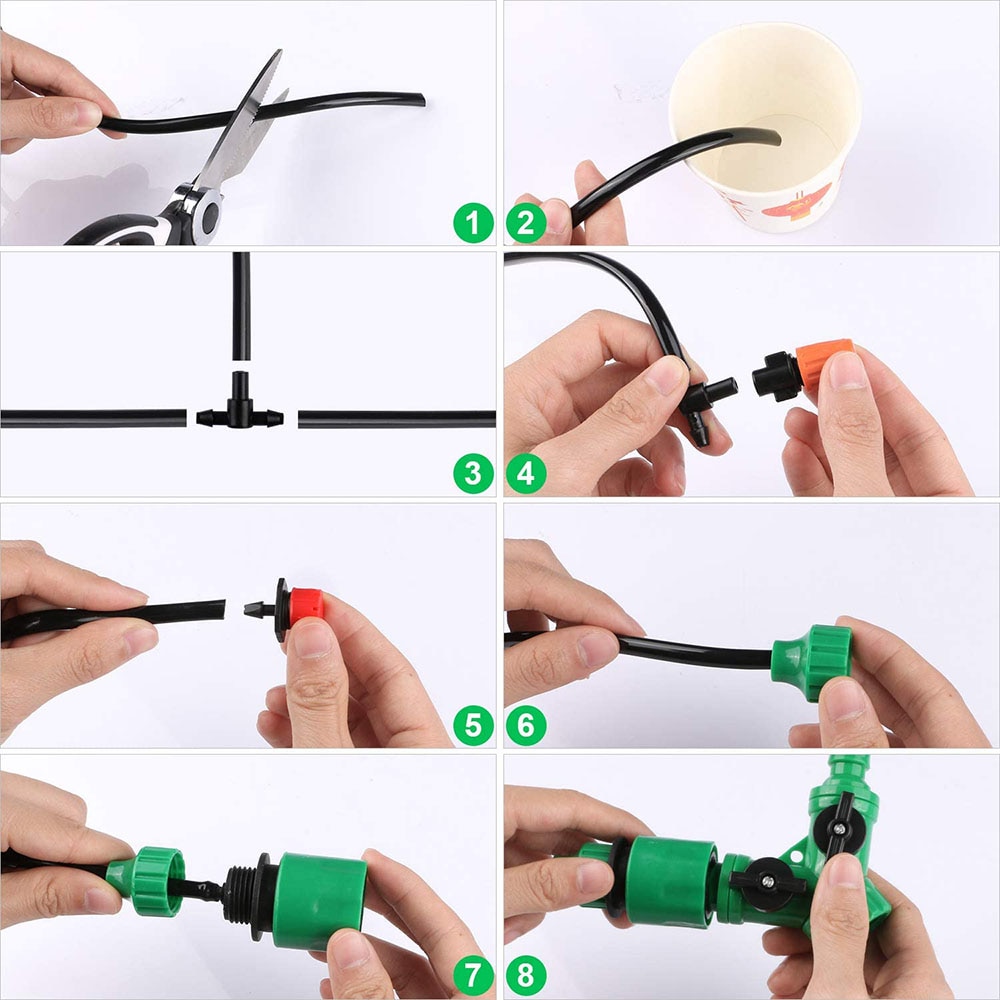 1
2
3
4
5
6
7
8