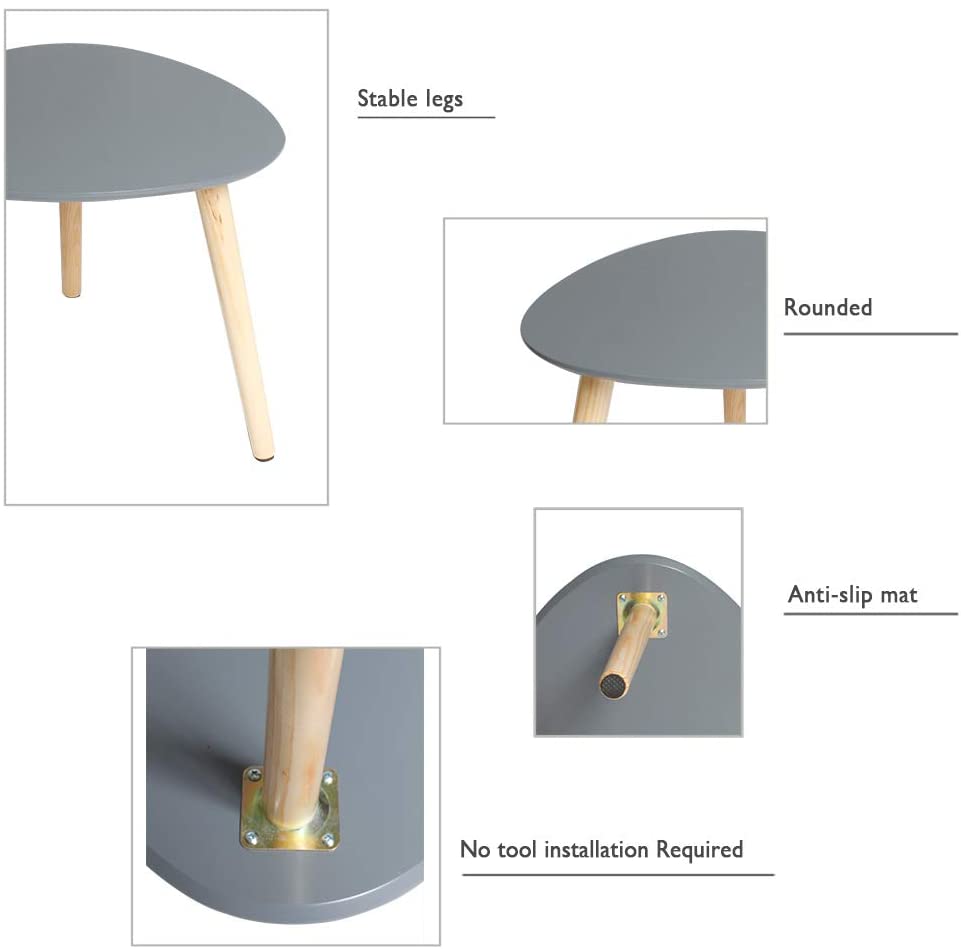 Stable legs

Rounded

Anti-slip mat

No tool installation Required