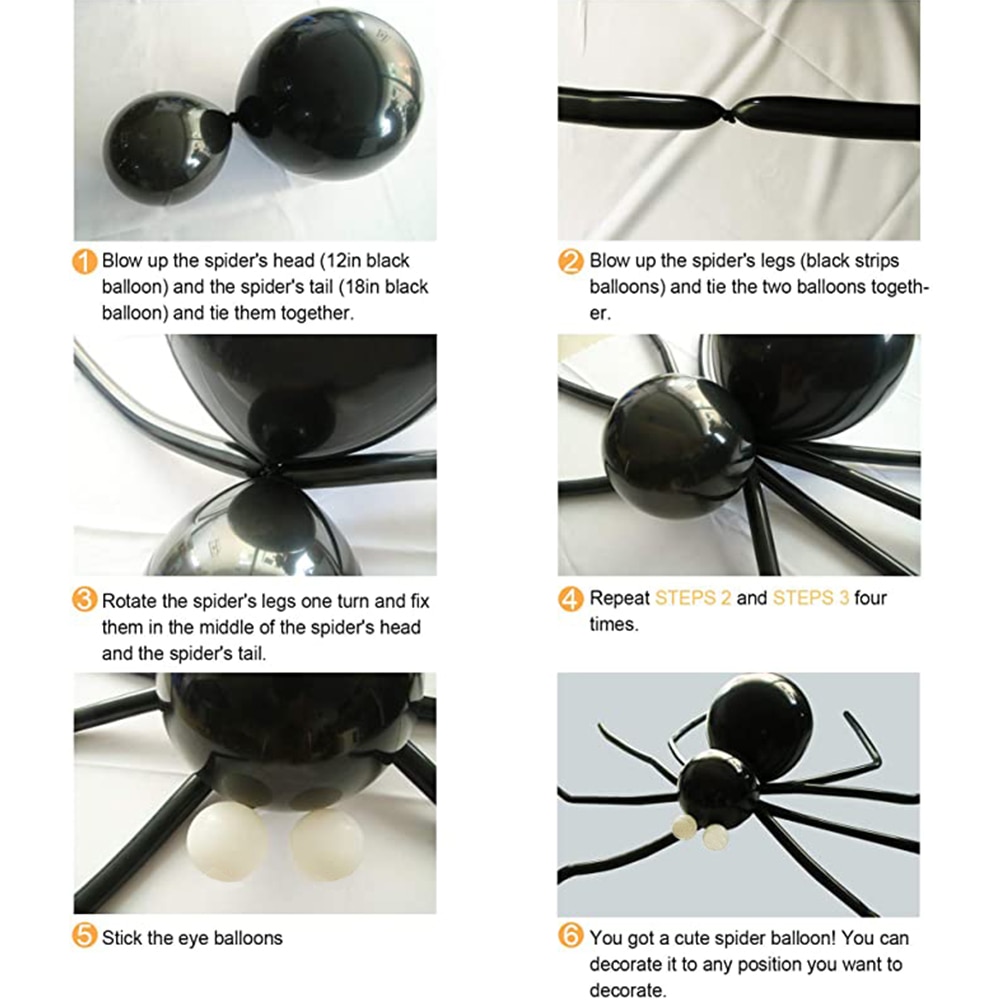 1 Blow up the spider's head (12in black balloon) and the spider's tail (18in black balloon) and tie them together.

2 Blow up the spider's legs (black strips balloons) and tie the two balloons together.

3 Rotate the spider's legs one turn and fix them in the middle of the spider's head and the spider's tail.

4 Repeat STEPS 2 and STEPS 3 four times.

5 Stick the eye balloons

6 You got a cute spider balloon! You can decorate it to any position you want to decorate.