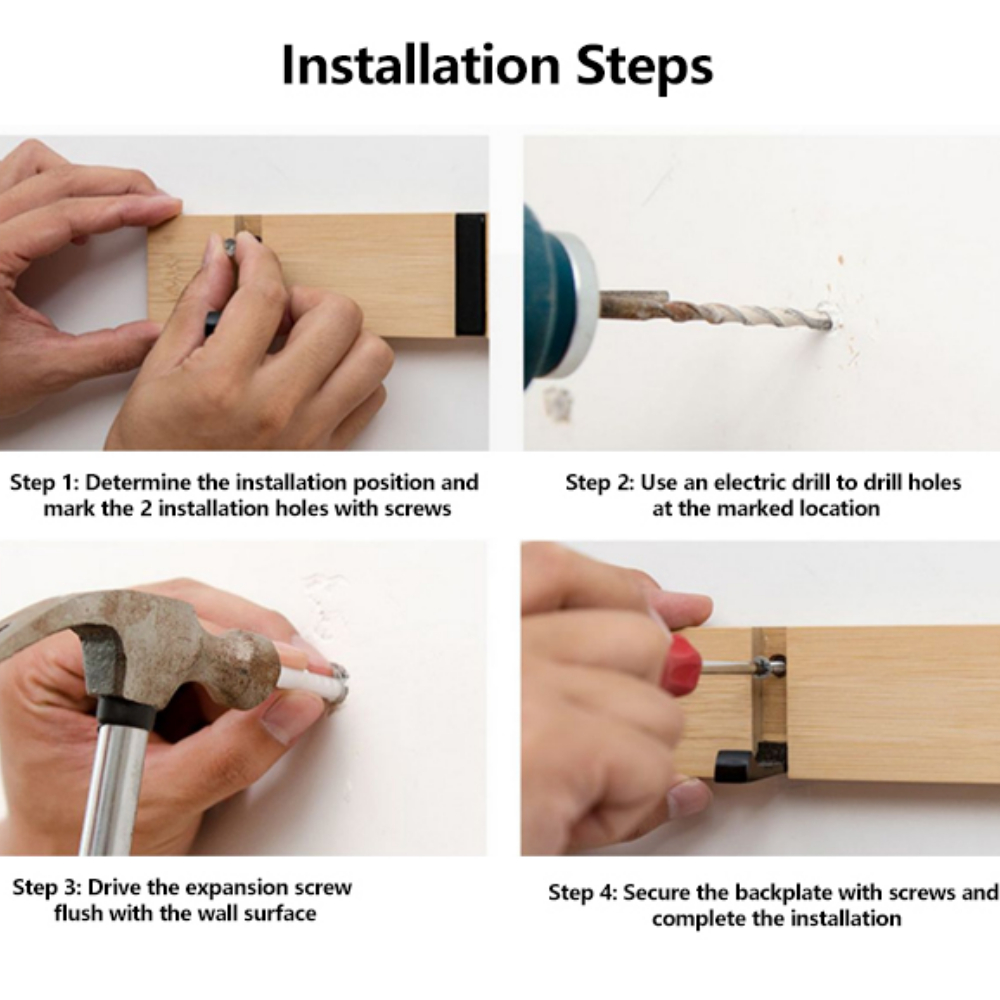 Installation Steps

Step 1: Determine the installation position and mark the 2 installation holes with screws

Step 2: Use an electric drill to drill holes at the marked location

Step 3: Drive the expansion screw flush with the wall surface

Step 4: Secure the backplate with screws and complete the installation