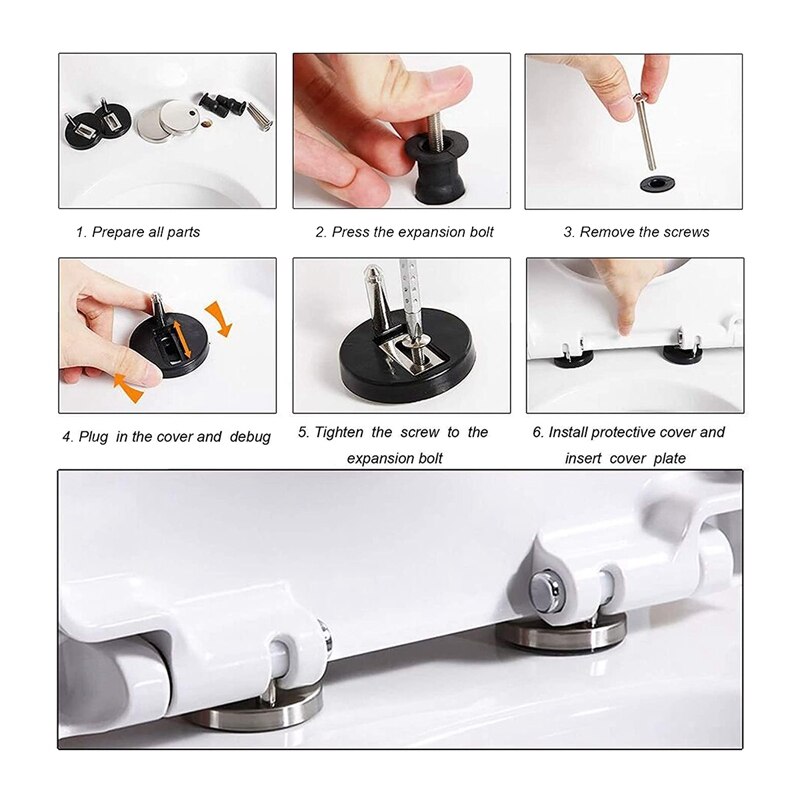 1. Prepare all parts

2. Press the expansion bolt

3. Remove the screws

4. Plug in the cover and debug

5. Tighten the screw to the expansion bolt

6. Install protective cover and insert cover plate