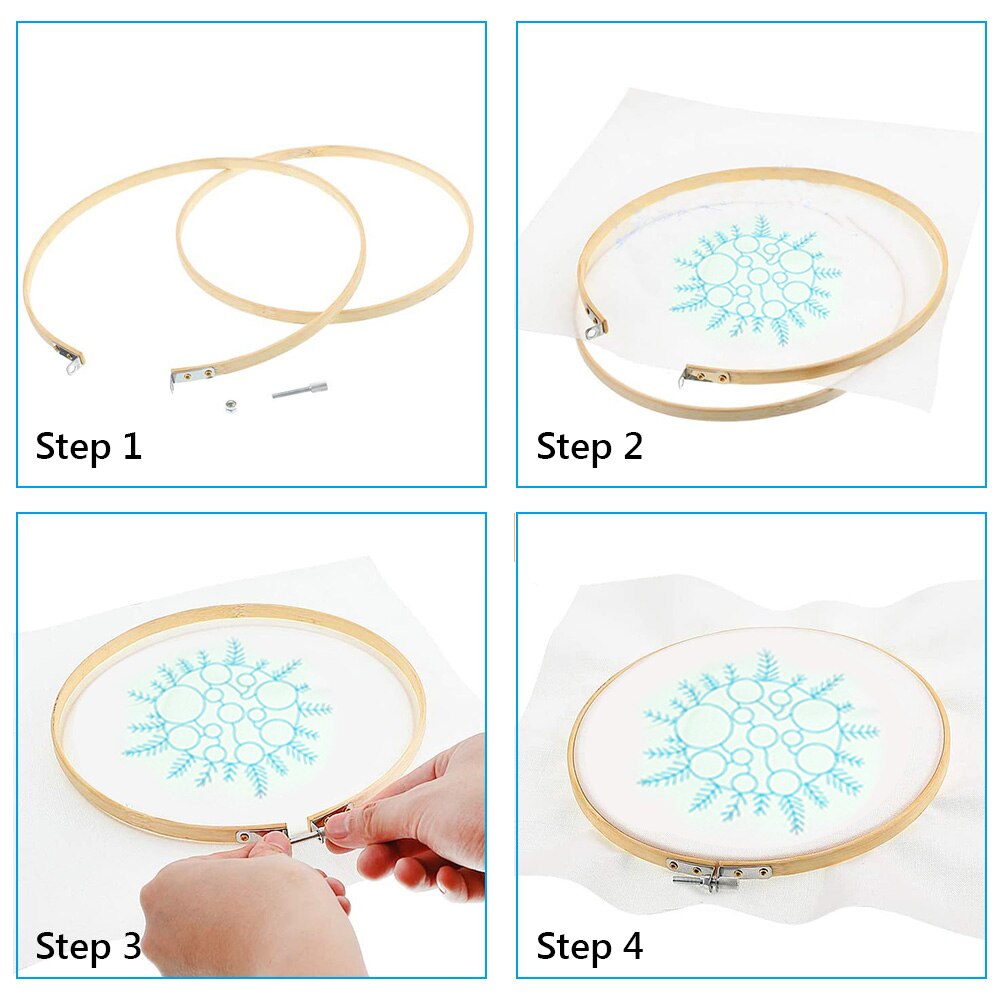 Step 1

Step 2

Step 3

Step 4