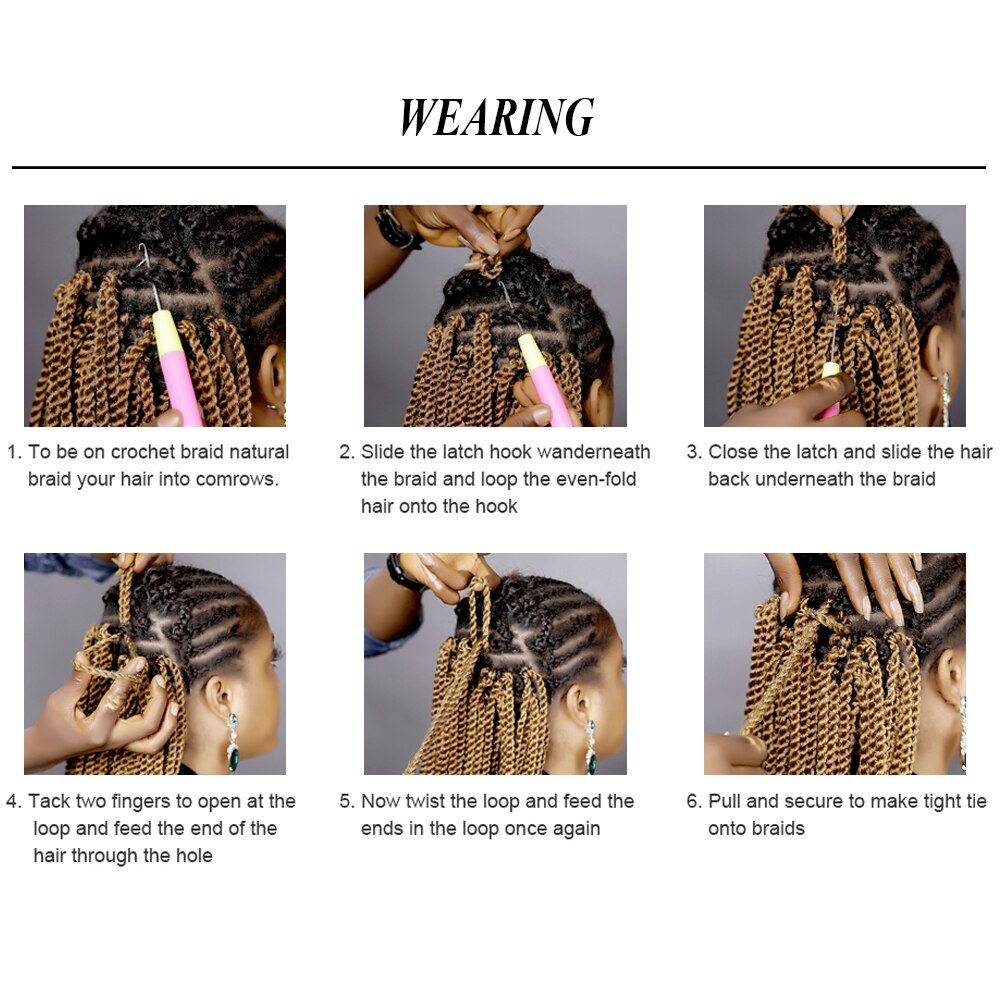 WEARING

1. To be on crochet braid natural braid your hair into comrows.

2. Slide the latch hook wanderneath the braid and loop the even-fold hair onto the hook

3. Close the latch and slide the hair back underneath the braid

4. Tack two fingers to open at the loop and feed the end of the hair through the hole

5. Now twist the loop and feed the ends in the loop once again

6. Pull and secure to make tight tie onto braids