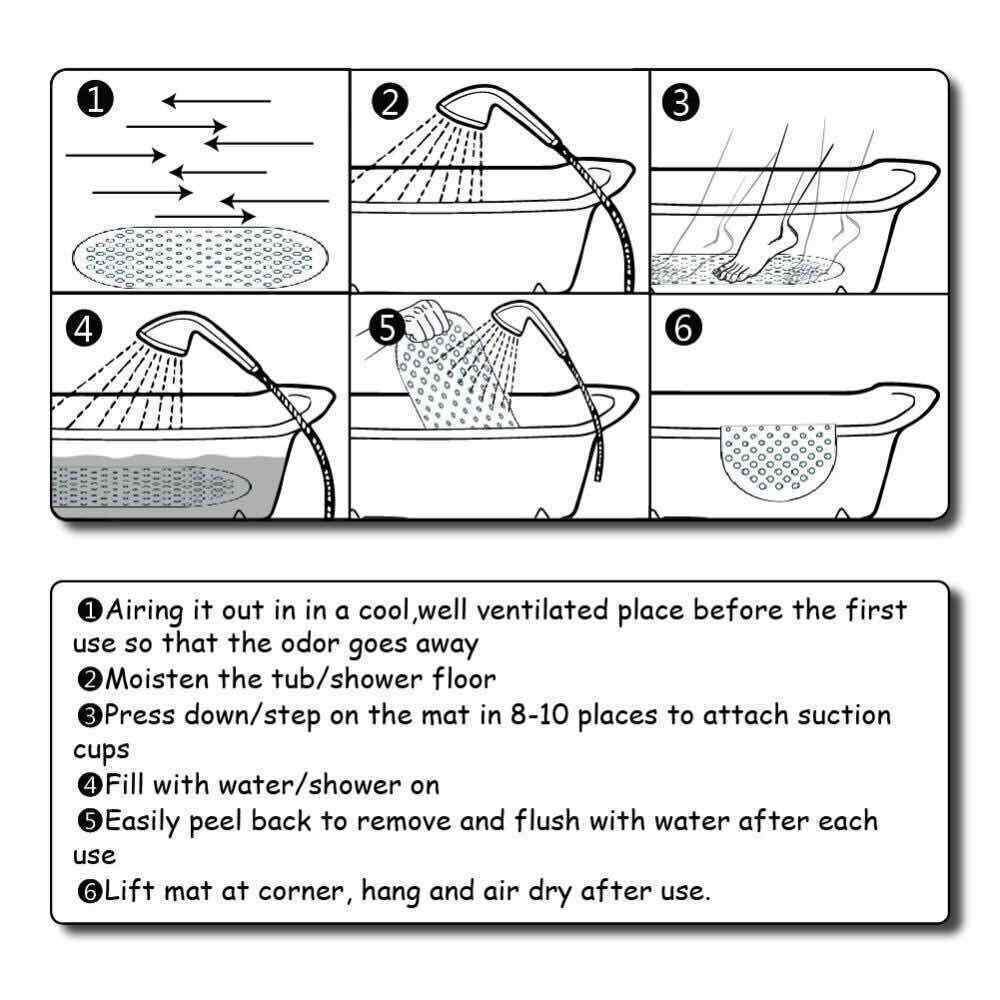 ❶

❷

❸

❹

❺

❻

❶Airing it out in in a cool,well ventilated place before the first use so that the odor goes away
❷Moisten the tub/shower floor
❸Press down/step on the mat in 8-10 places to attach suction cups
❹Fill with water/shower on
❺Easily peel back to remove and flush with water after each use
❻Lift mat at corner, hang and air dry after use.