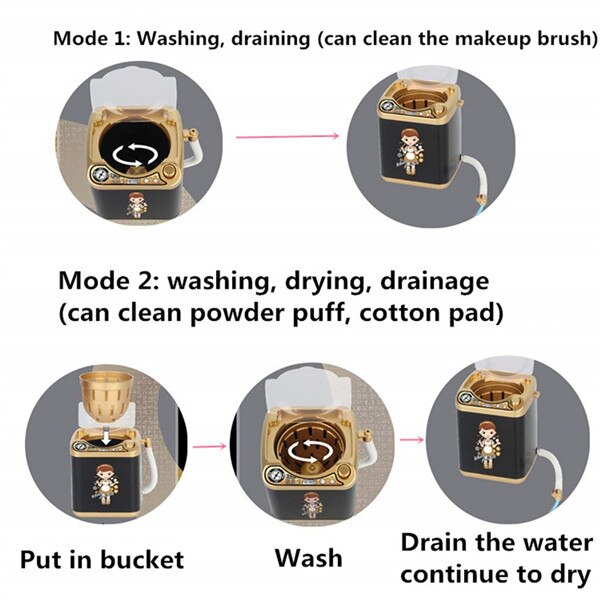 Mode 1: Washing, draining (can clean the makeup brush)

Mode 2: washing, drying, drainage (can clean powder puff, cotton pad)

Put in bucket

Wash

Drain the water continue to dry