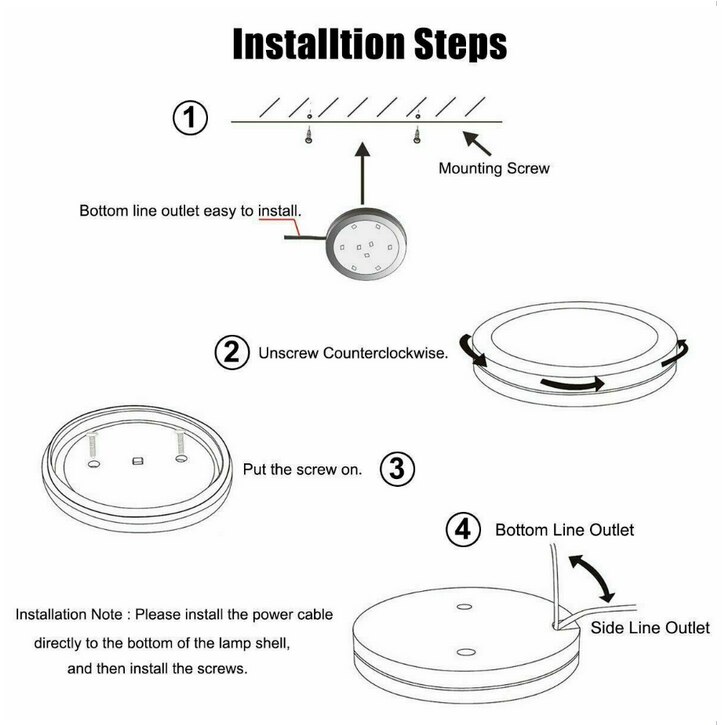 Installtion Steps

1

Mounting Screw

Bottom line outlet easy to install.

2 Unscrew Counterclockwise.

Put the screw on. 3

4 Bottom Line Outlet

Side Line Outlet

Installation Note : Please install the power cable directly to the bottom of the lamp shell, and then install the screws.