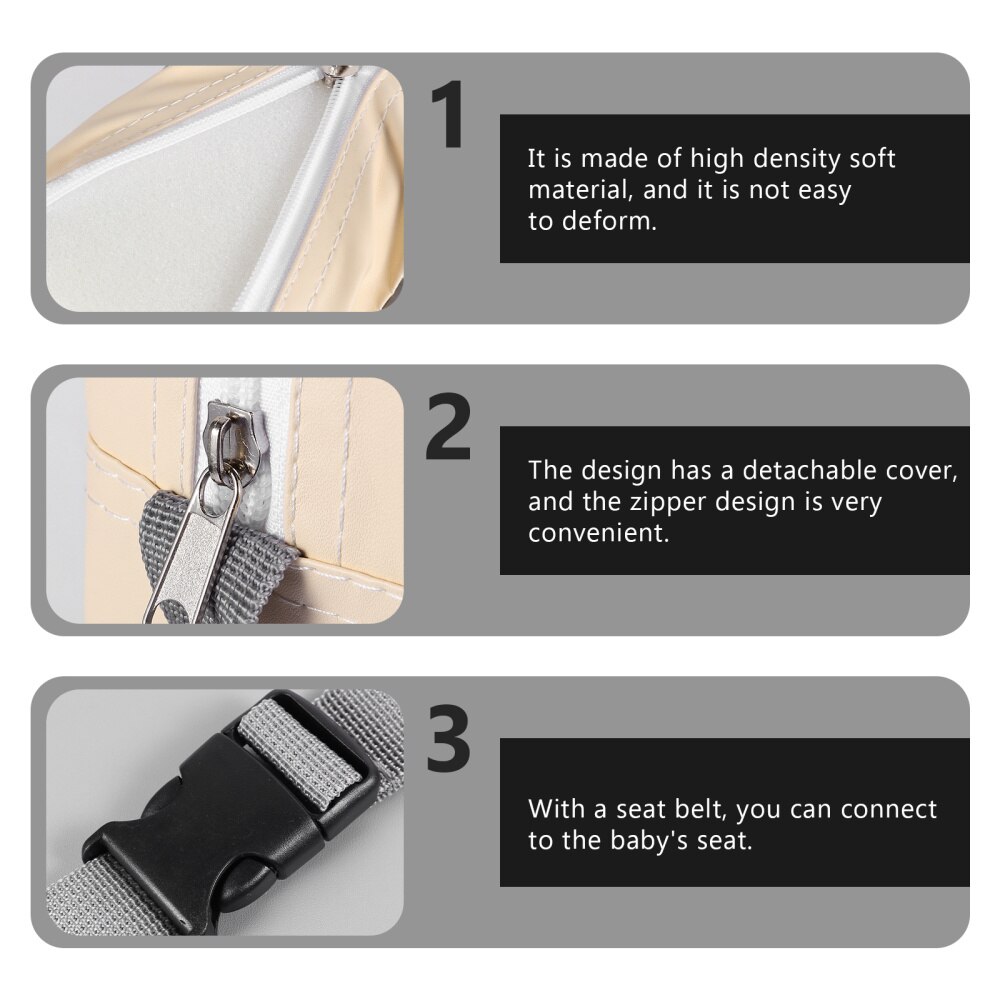 1

It is made of high density soft material, and it is not easy to deform.

2

The design has a detachable cover, and the zipper design is very convenient.

3

With a seat belt, you can connect to the baby's seat.