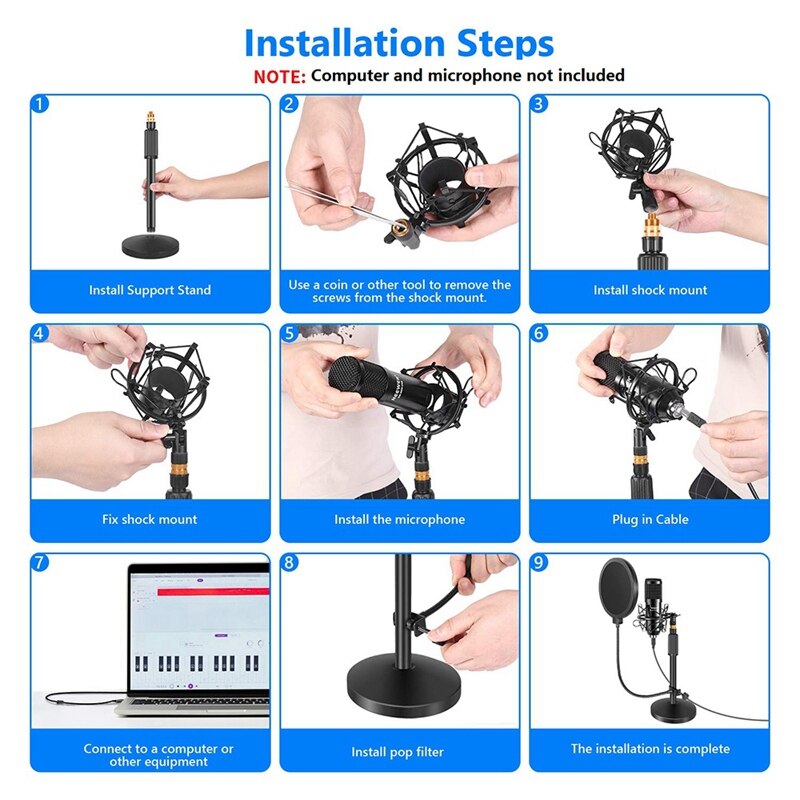 Installation Steps

NOTE: Computer and microphone not included

1

Install Support Stand

2

Use a coin or other tool to remove the screws from the shock mount.

3

Install shock mount

4

Fix shock mount

5

Install the microphone

6

Plug in Cable

7

Connect to a computer or other equipment

8

Install pop filter

9

The installation is complete