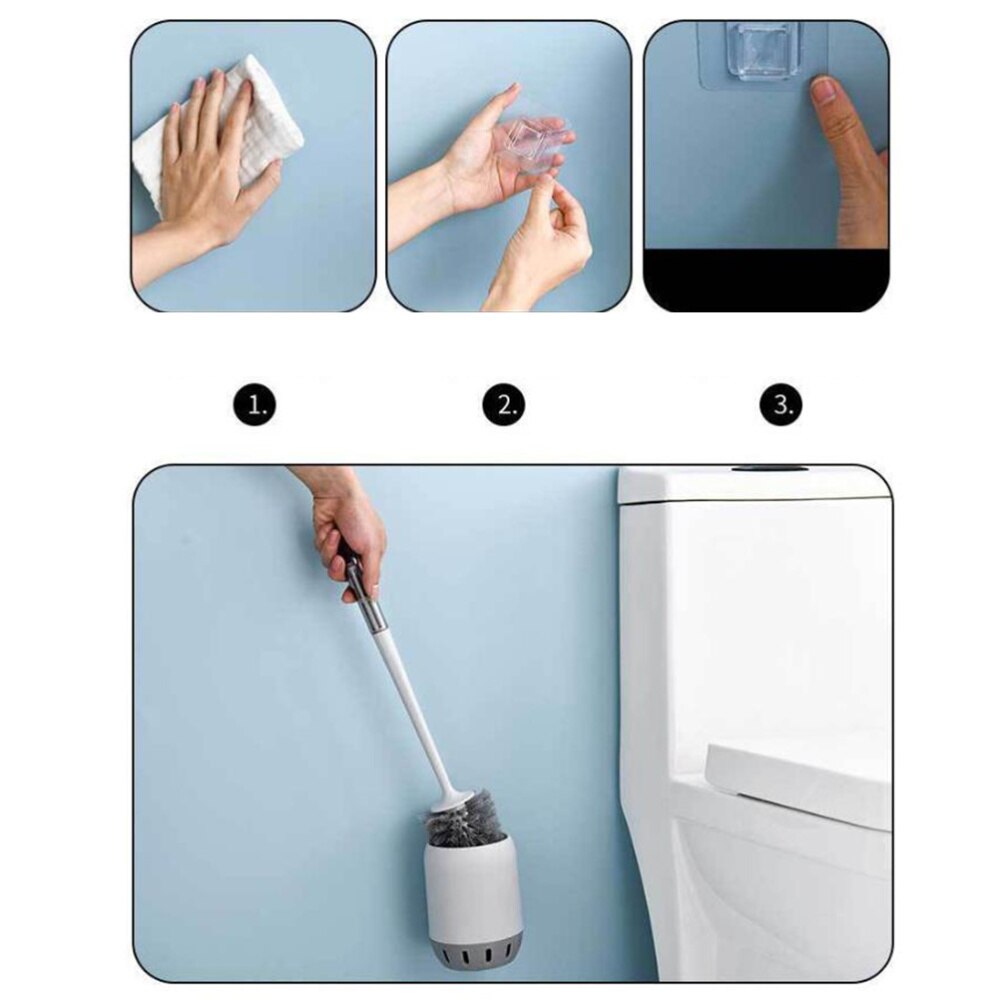 1.

2.

3.