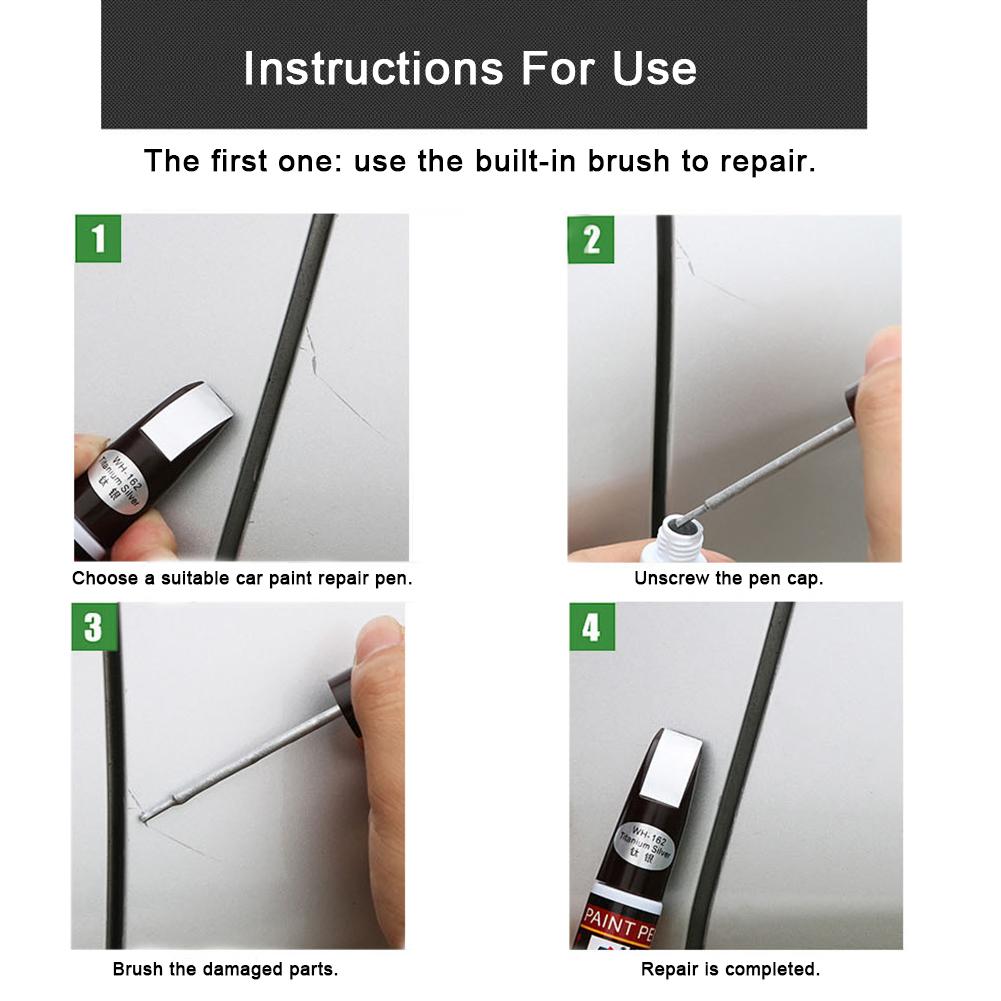 Instructions For Use

The first one: use the built-in brush to repair.

1

WH-162
Titanium Silver
钛银

Choose a suitable car paint repair pen.

2

Unscrew the pen cap.

3

Brush the damaged parts.

4

WH-162
Titanium Silver
钛银

PAINT PE

Repair is completed.