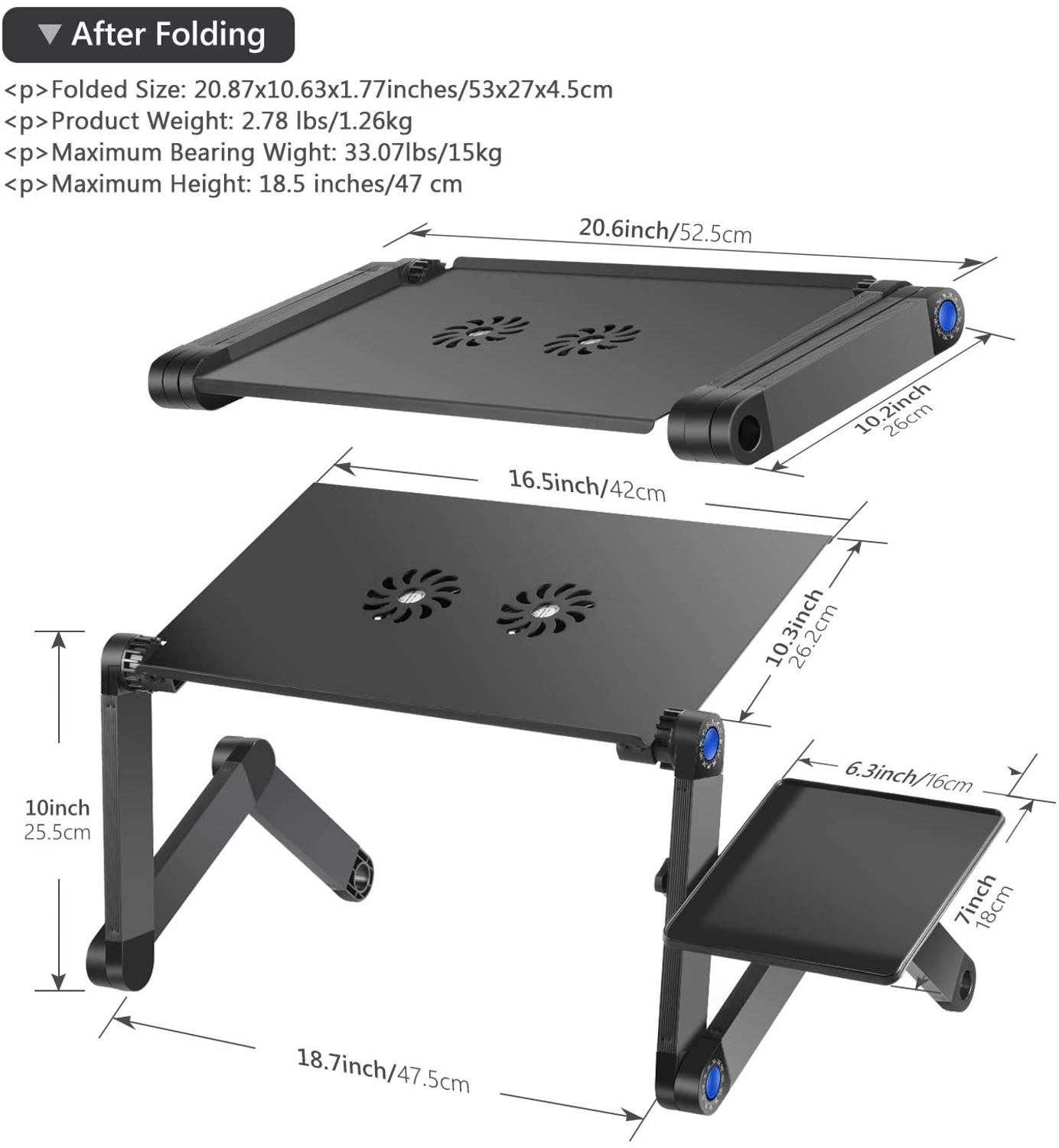 ▼ After Folding

<p>Folded Size: 20.87x10.63x1.77inches/53x27x4.5cm
<p>Product Weight: 2.78 lbs/1.26kg
<p>Maximum Bearing Wight: 33.07lbs/15kg
<p>Maximum Height: 18.5 inches/47 cm

20.6inch/52.5cm

10.2inch
26cm

16.5inch/42cm

10.3inch
26.2cm

10inch
25.5cm

6.3inch/16cm

7inch
18cm

18.7inch/47.5cm