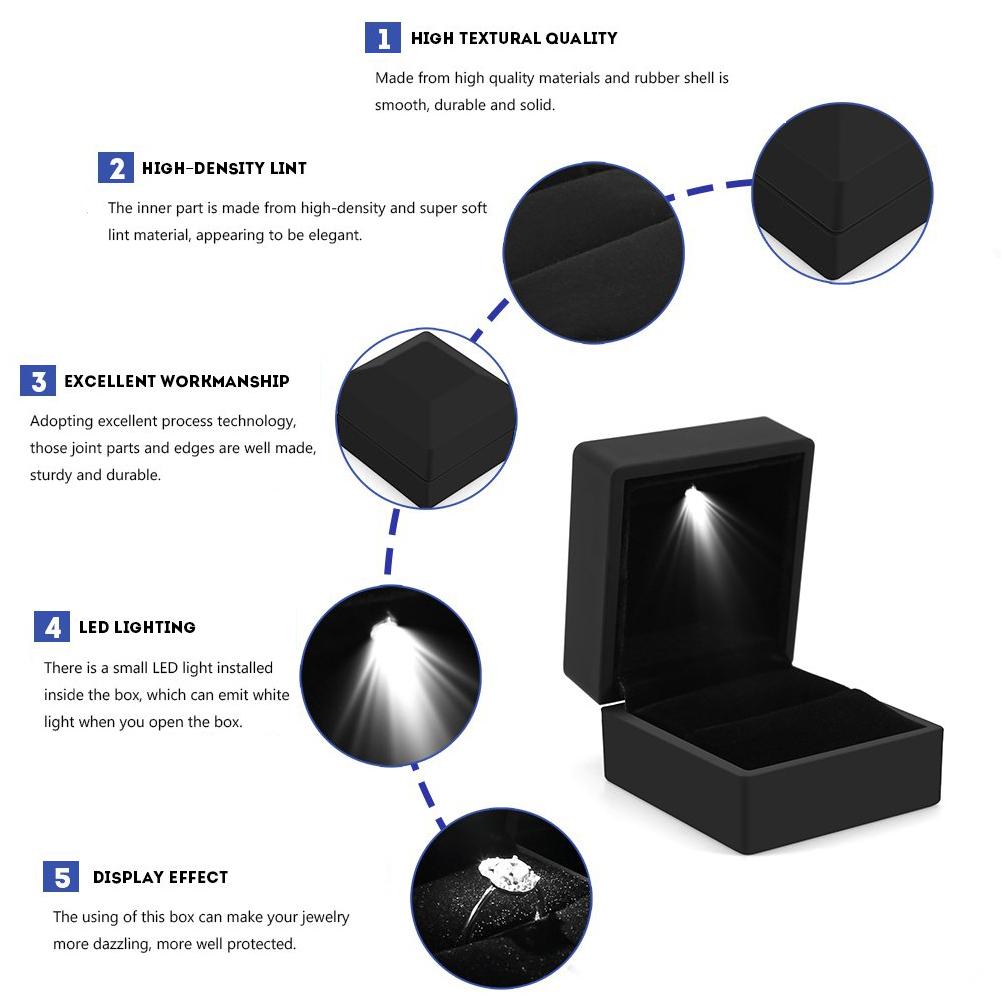 1 HIGH TEXTURAL QUALITY

Made from high quality materials and rubber shell is smooth, durable and solid.

2 HIGH-DENSITY LINT

The inner part is made from high-density and super soft lint material, appearing to be elegant.

3 EXCELLENT WORKMANSHIP

Adopting excellent process technology, those joint parts and edges are well made, sturdy and durable.

4 LED LIGHTING

There is a small LED light installed inside the box, which can emit white light when you open the box.

5 DISPLAY EFFECT

The using of this box can make your jewelry more dazzling, more well protected.