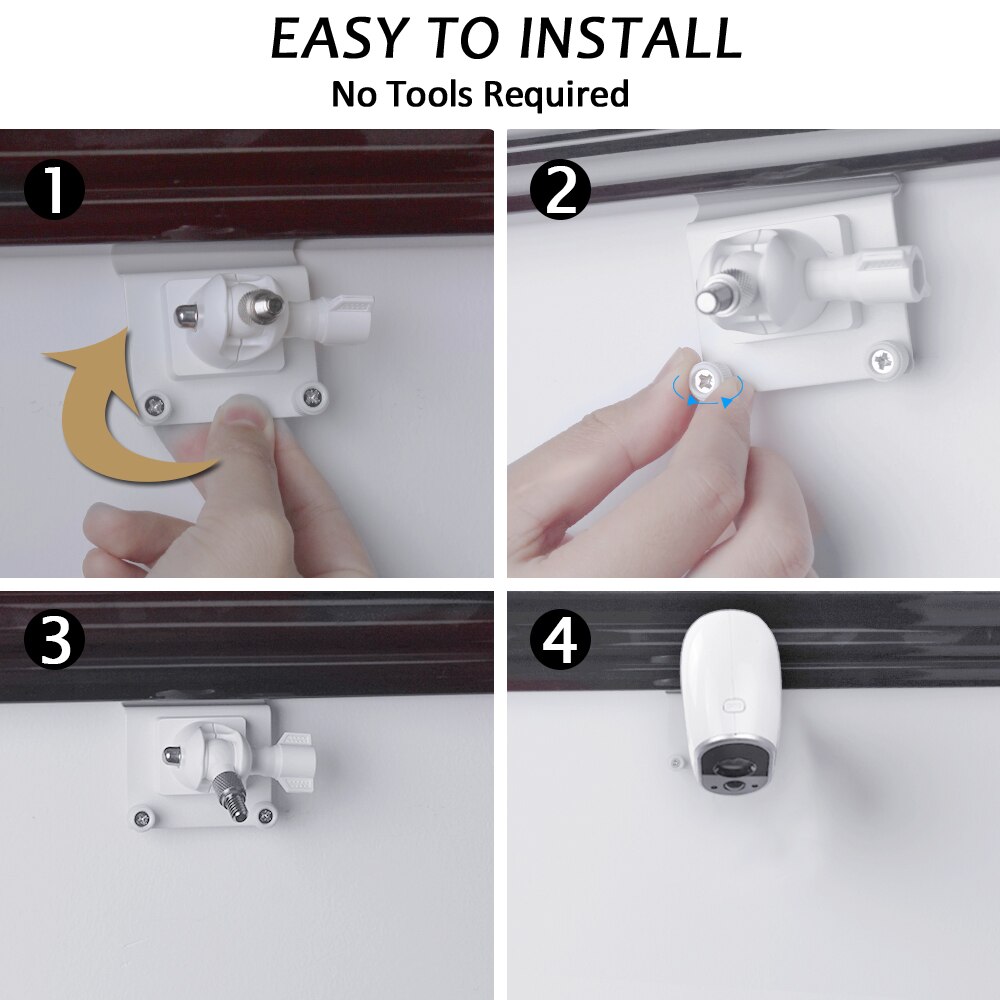 EASY TO INSTALL
No Tools Required

1

2

3

4