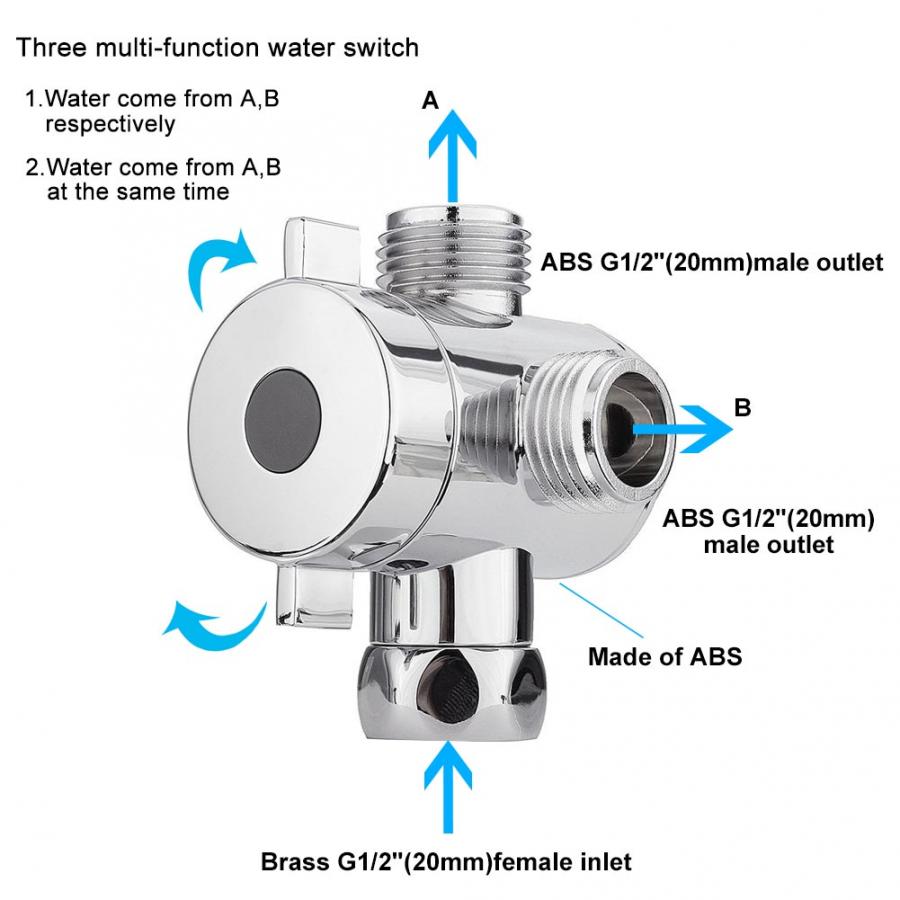 Three multi-function water switch

1.Water come from A,B respectively

2.Water come from A,B at the same time

A

ABS G1/2"(20mm)male outlet

B

ABS G1/2"(20mm) male outlet

Made of ABS

Brass G1/2"(20mm)female inlet