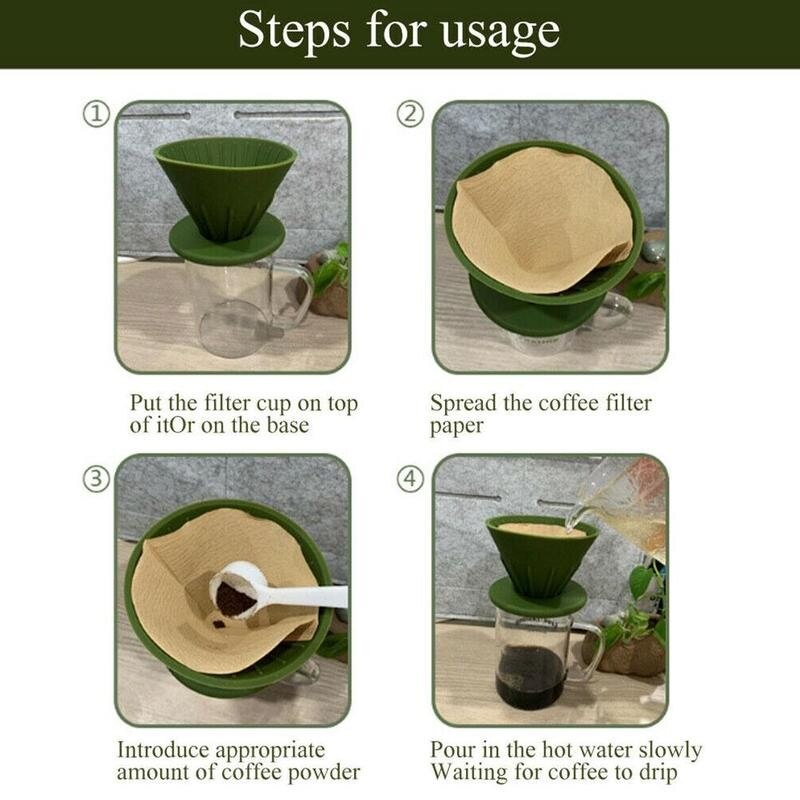 Steps for usage

①

Put the filter cup on top of itOr on the base

②

Spread the coffee filter paper

③

Introduce appropriate amount of coffee powder

④

Pour in the hot water slowly Waiting for coffee to drip