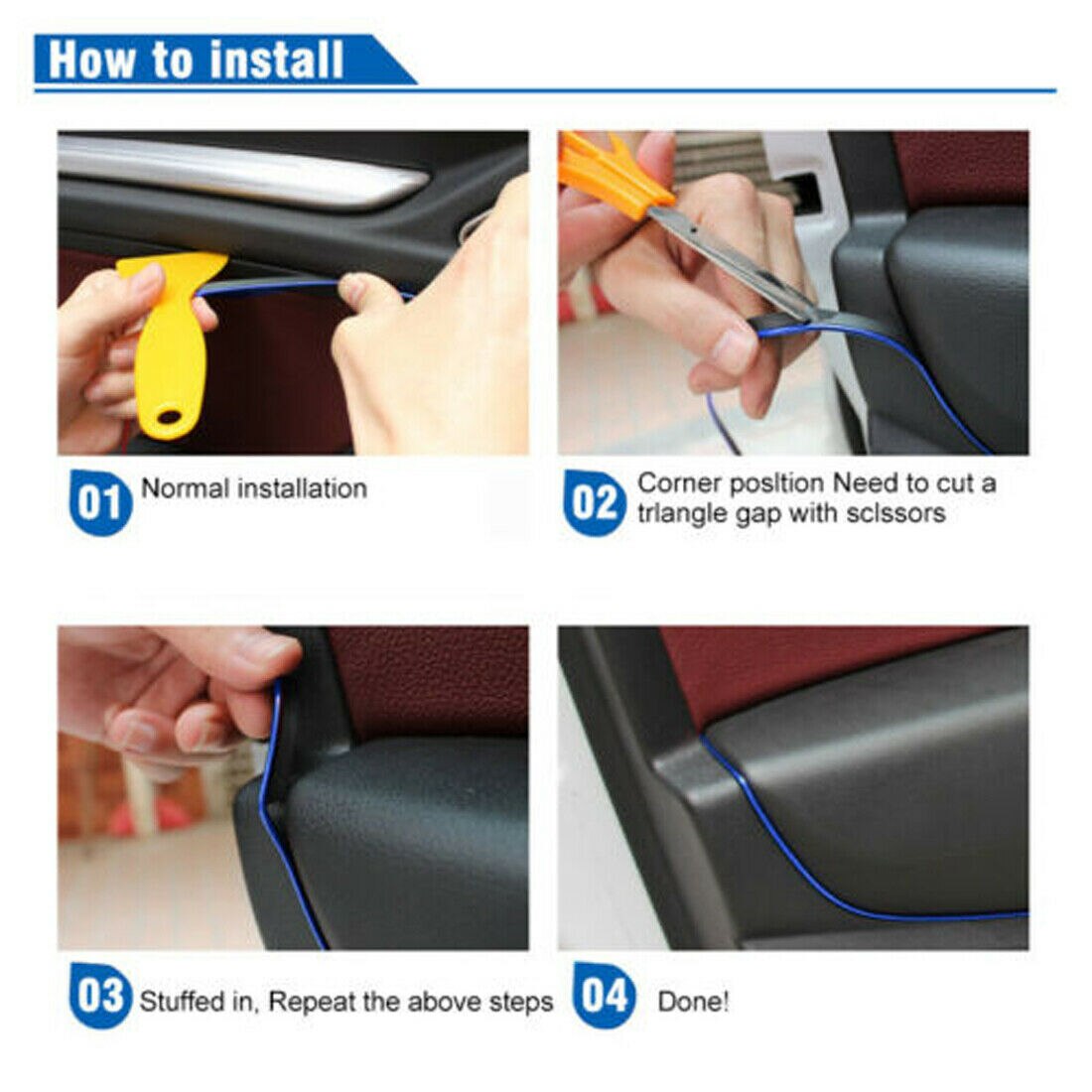 How to install

01 Normal installation

02 Corner posltion Need to cut a trlangle gap with sclssors

03 Stuffed in, Repeat the above steps

04 Done!