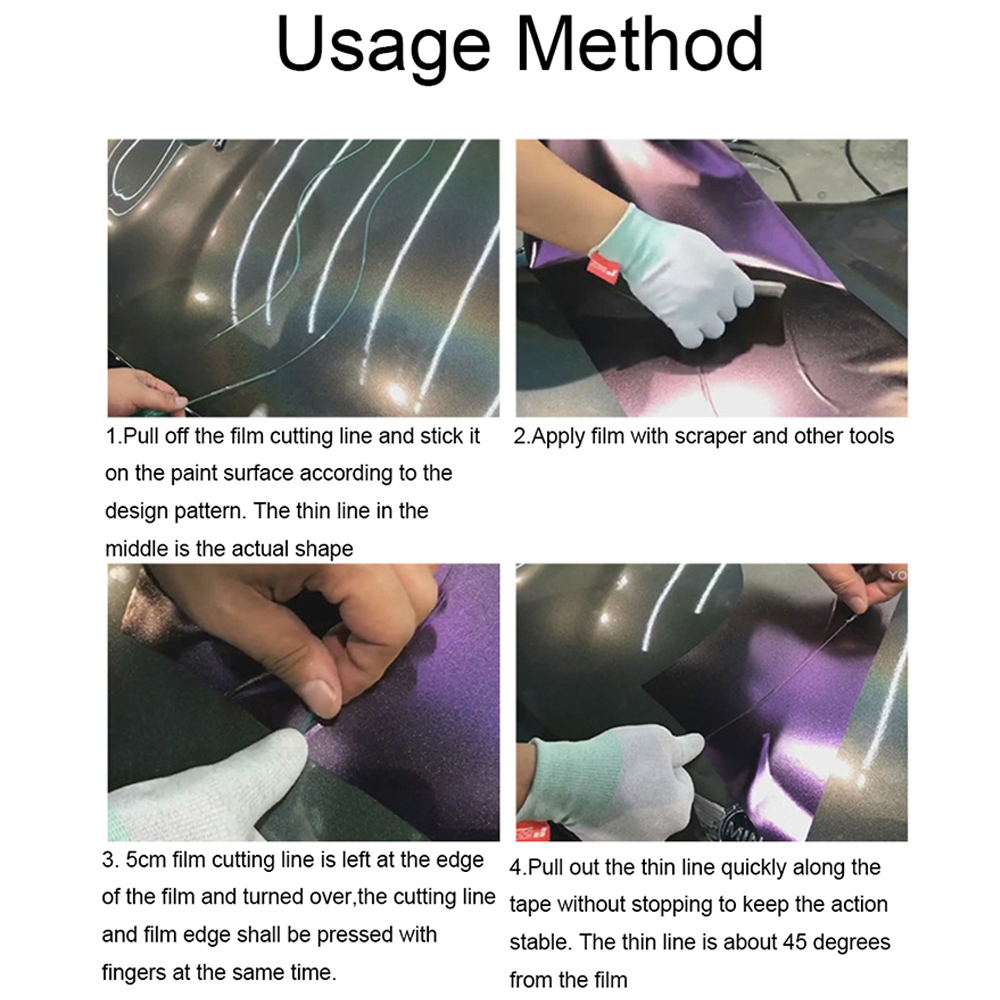 Usage Method

1.Pull off the film cutting line and stick it on the paint surface according to the design pattern. The thin line in the middle is the actual shape

2.Apply film with scraper and other tools

3. 5cm film cutting line is left at the edge of the film and turned over,the cutting line and film edge shall be pressed with fingers at the same time.

4.Pull out the thin line quickly along the tape without stopping to keep the action stable. The thin line is about 45 degrees from the film