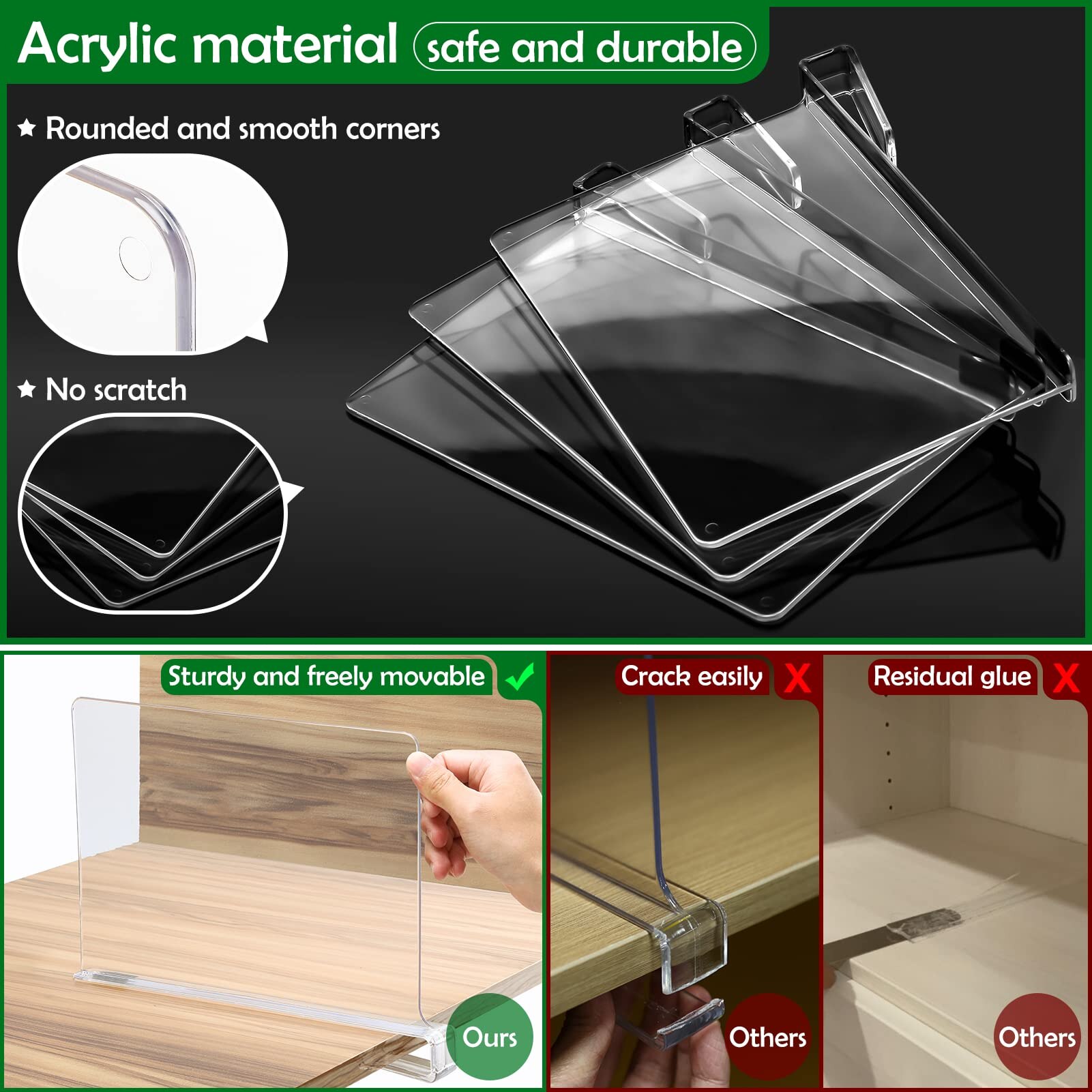 Acrylic material safe and durable

★ Rounded and smooth corners

★ No scratch

Sturdy and freely movable ✓

Ours

Crack easily X

Others

Residual glue X

Others