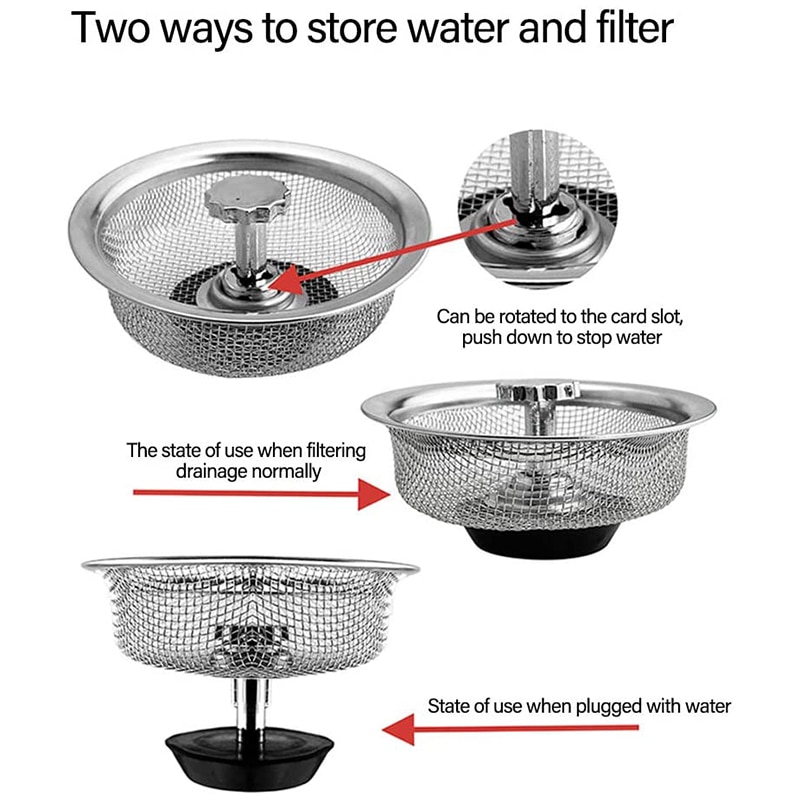 Two ways to store water and filter

Can be rotated to the card slot, push down to stop water

The state of use when filtering drainage normally

State of use when plugged with water