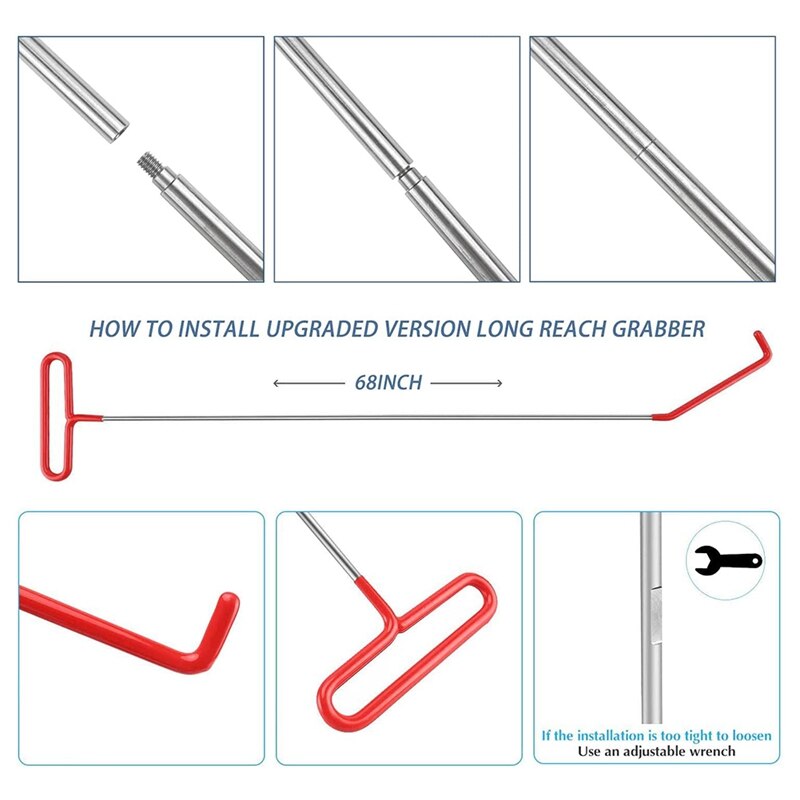 HOW TO INSTALL UPGRADED VERSION LONG REACH GRABBER

68INCH

If the installation is too tight to loosen
Use an adjustable wrench