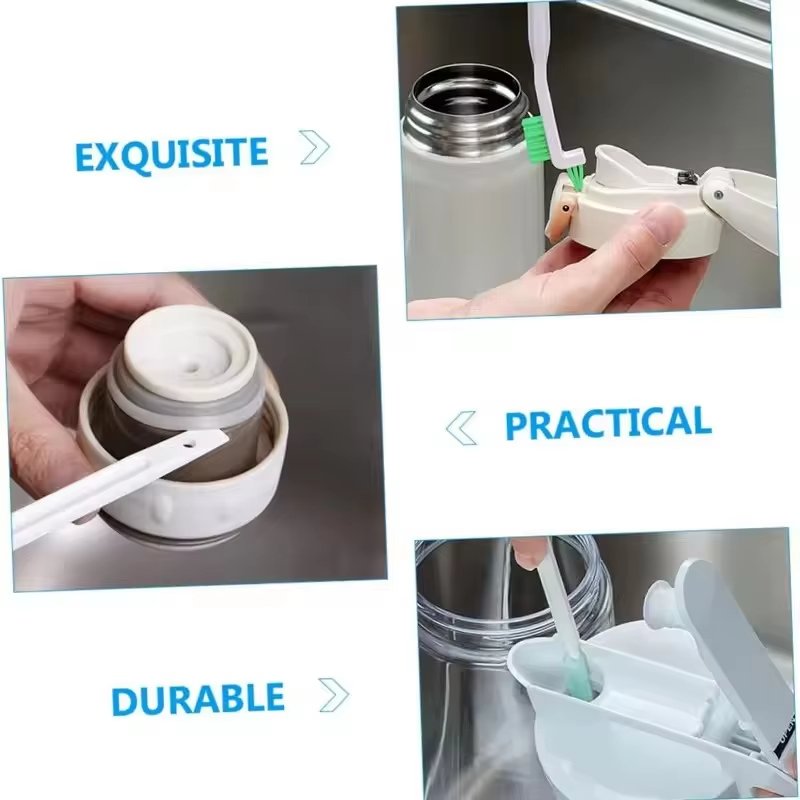 EXQUISITE

PRACTICAL

DURABLE