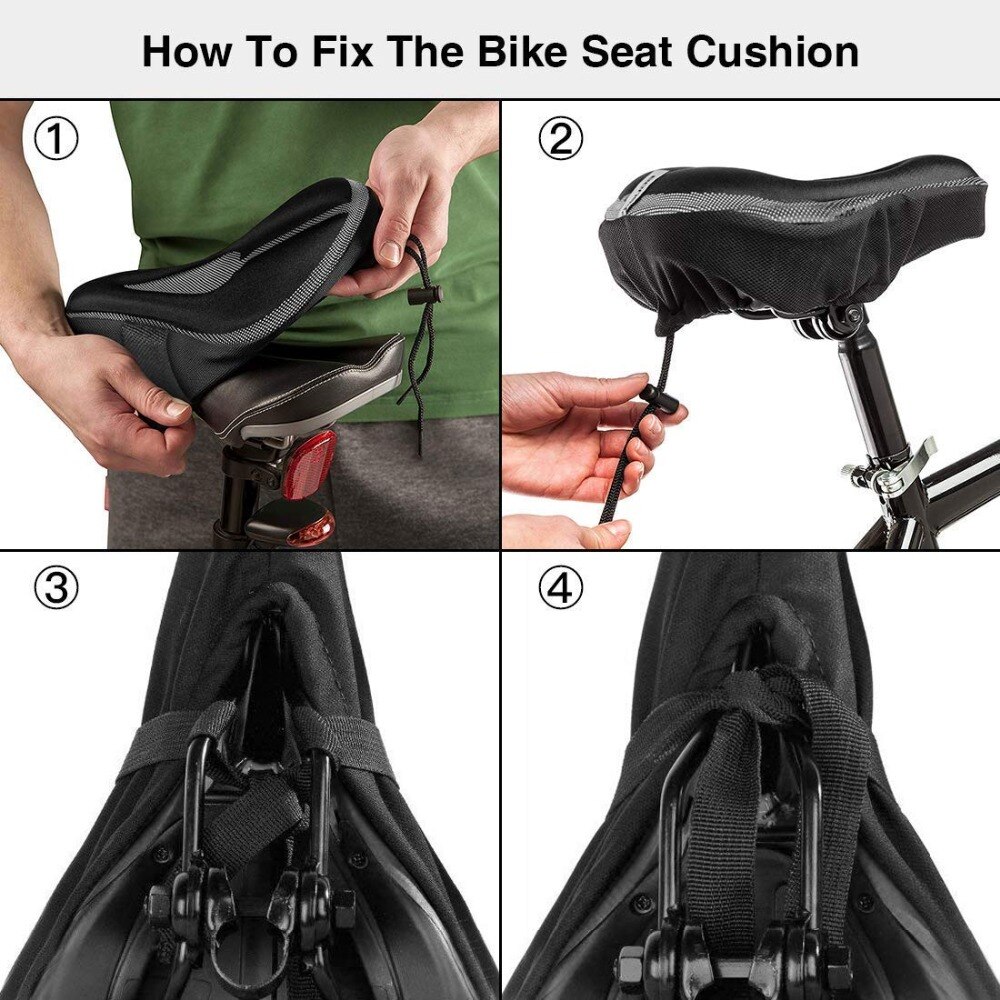 How To Fix The Bike Seat Cushion

①

②

③

④