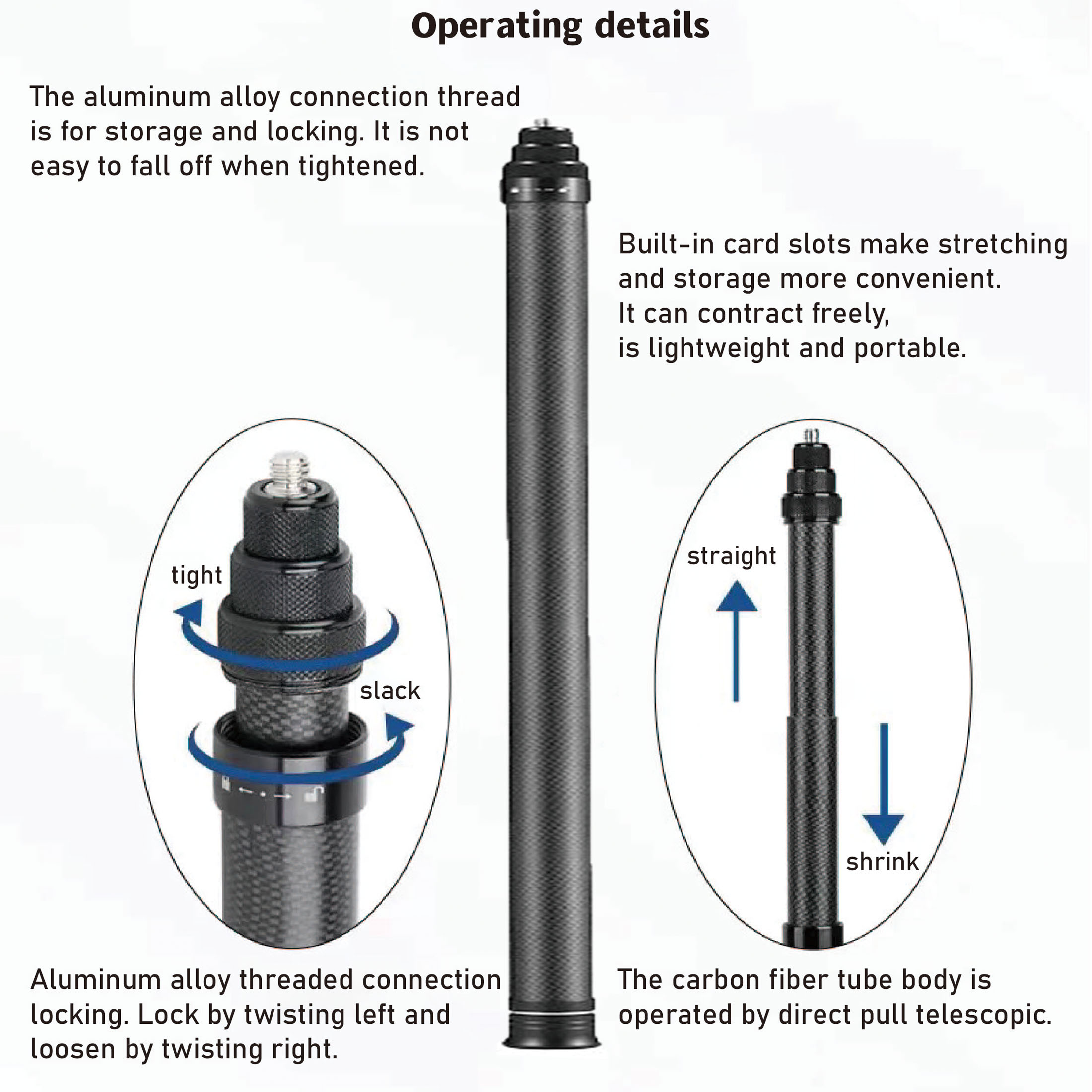 Operating details

The aluminum alloy connection thread is for storage and locking. It is not easy to fall off when tightened.

Built-in card slots make stretching and storage more convenient.
It can contract freely,
is lightweight and portable.

tight

slack

straight

shrink

Aluminum alloy threaded connection locking. Lock by twisting left and loosen by twisting right.

The carbon fiber tube body is operated by direct pull telescopic.