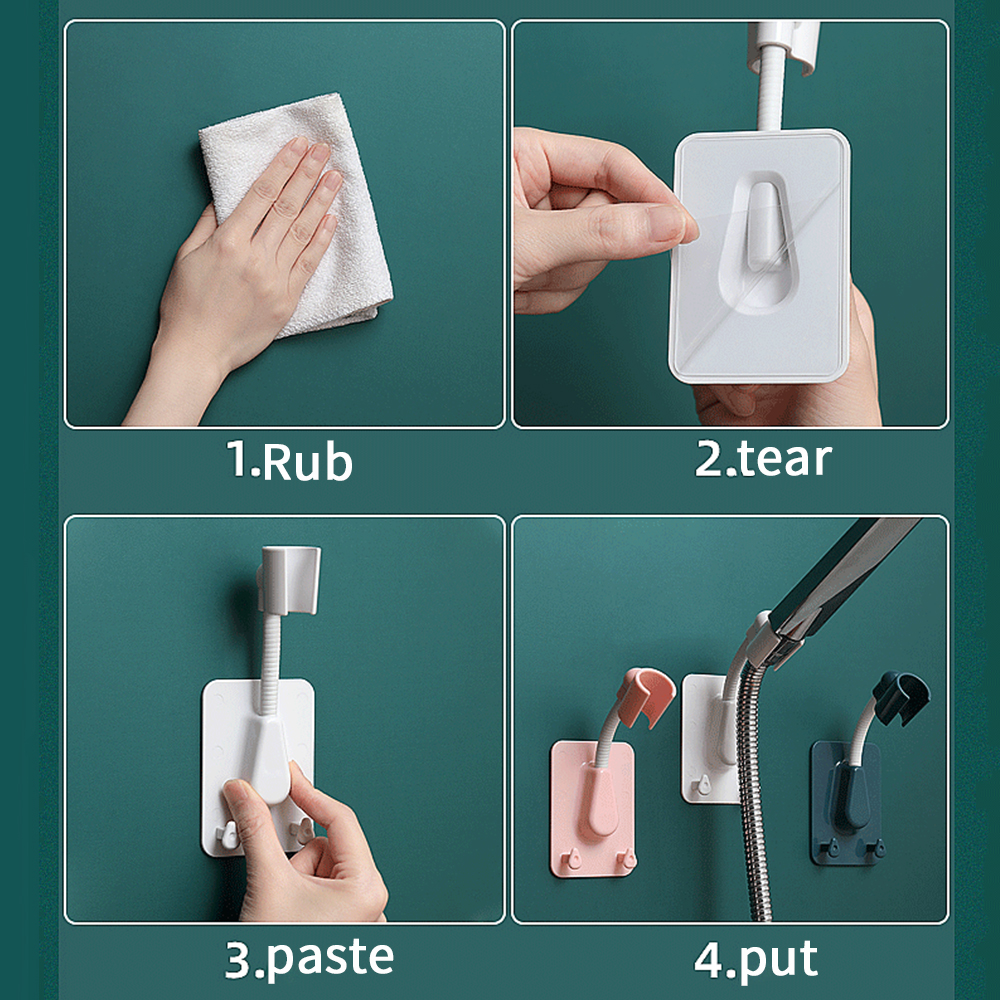 1.Rub

2.tear

3.paste

4.put