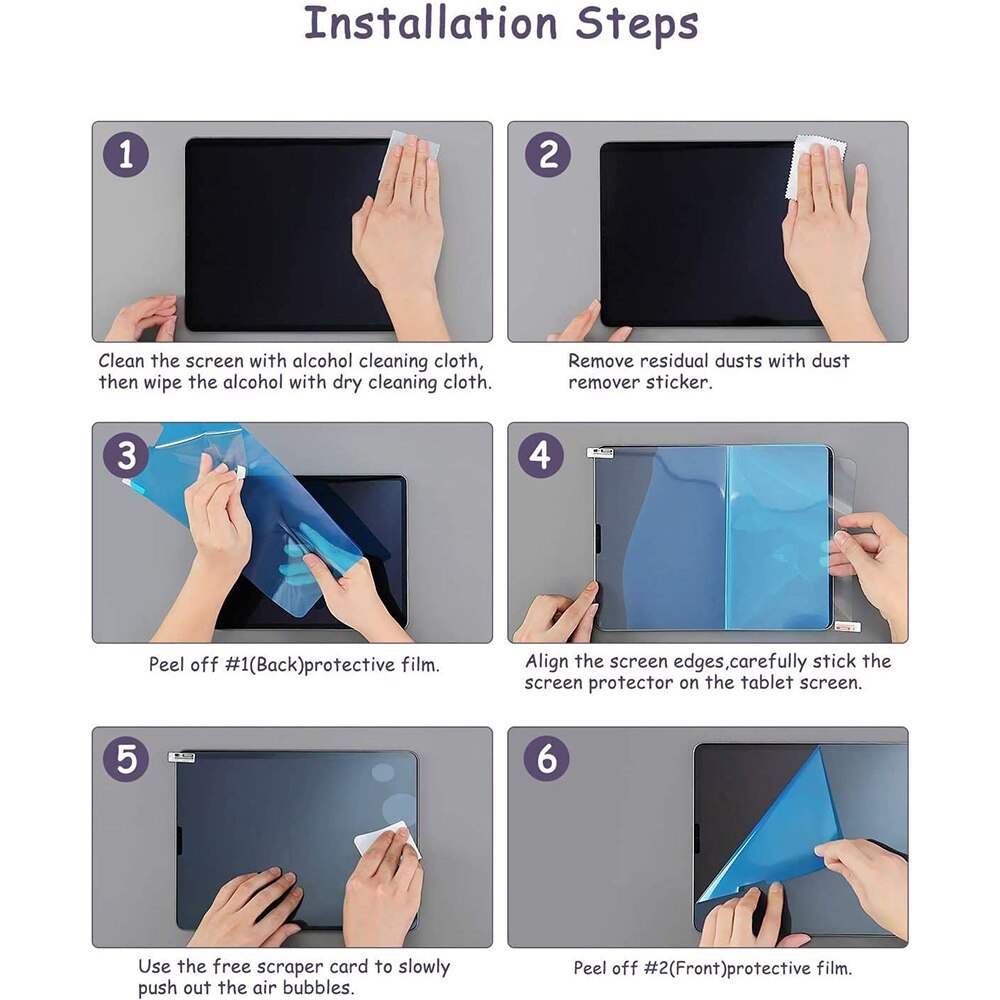 Installation Steps

1

Clean the screen with alcohol cleaning cloth, then wipe the alcohol with dry cleaning cloth.

2

Remove residual dusts with dust remover sticker.

3

Peel off #1(Back)protective film.

4

Align the screen edges,carefully stick the screen protector on the tablet screen.

5

Use the free scraper card to slowly push out the air bubbles.

6

Peel off #2(Front)protective film.